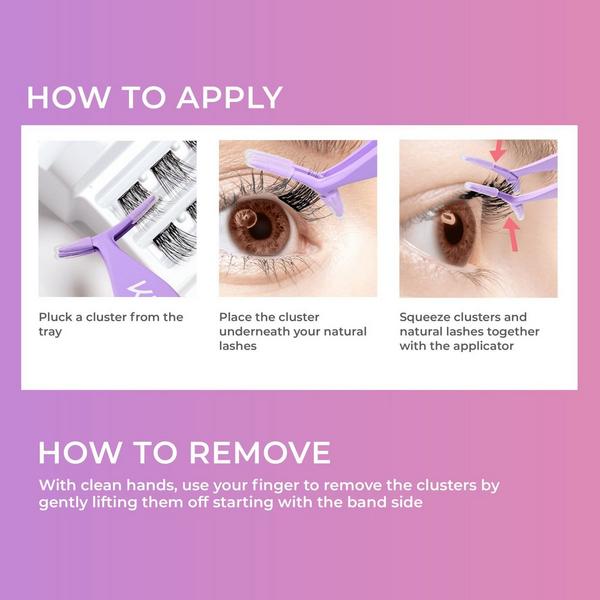 HOW TO APPLY

Pluck a cluster from the tray

Place the cluster underneath your natural lashes

Squeeze clusters and natural lashes together with the applicator

HOW TO REMOVE

With clean hands, use your finger to remove the clusters by gently lifting them off starting with the band side