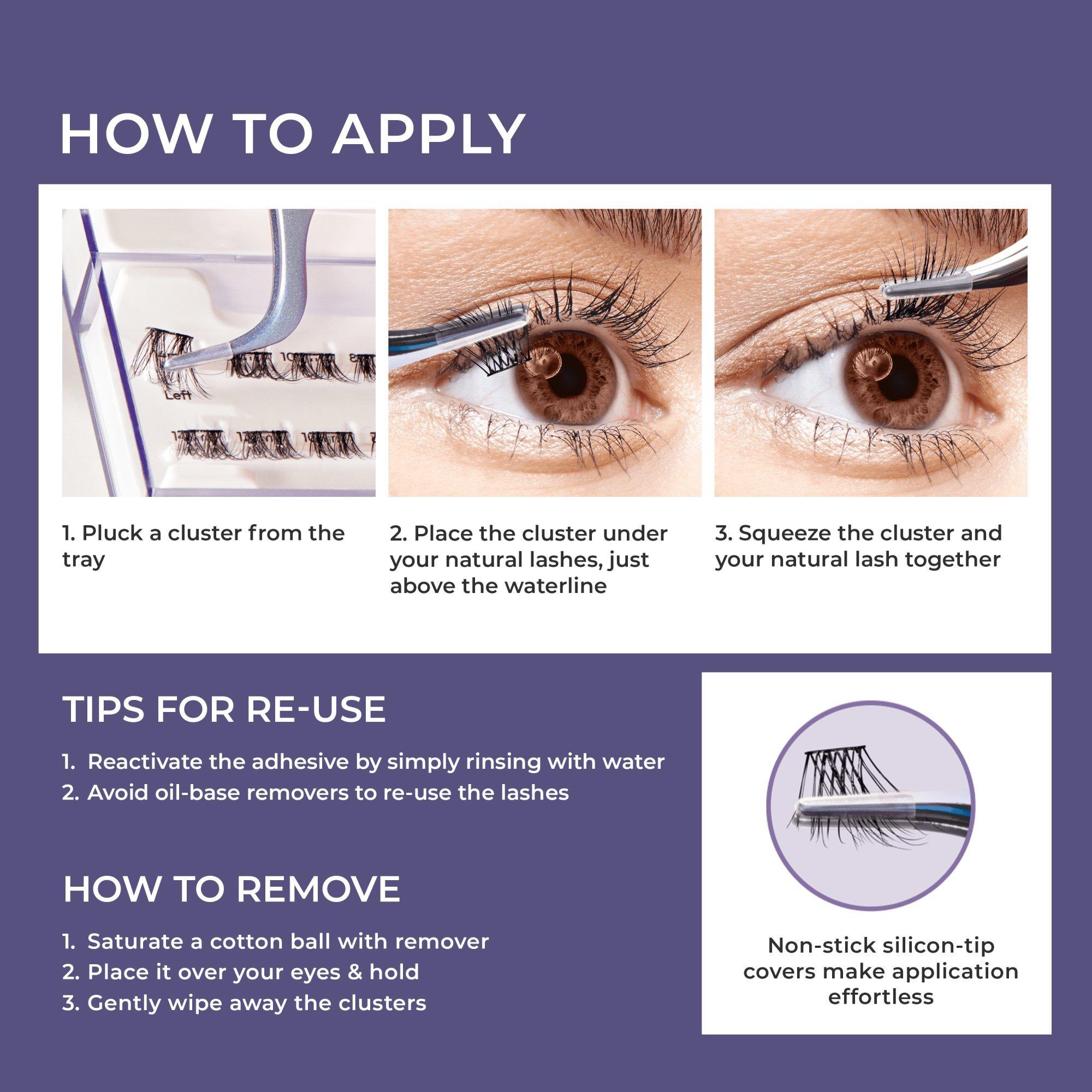 HOW TO APPLY

Left

1. Pluck a cluster from the tray

2. Place the cluster under your natural lashes, just above the waterline

3. Squeeze the cluster and your natural lash together

TIPS FOR RE-USE

1. Reactivate the adhesive by simply rinsing with water
2. Avoid oil-base removers to re-use the lashes

HOW TO REMOVE

1. Saturate a cotton ball with remover
2. Place it over your eyes & hold
3. Gently wipe away the clusters

Non-stick silicon-tip covers make application effortless