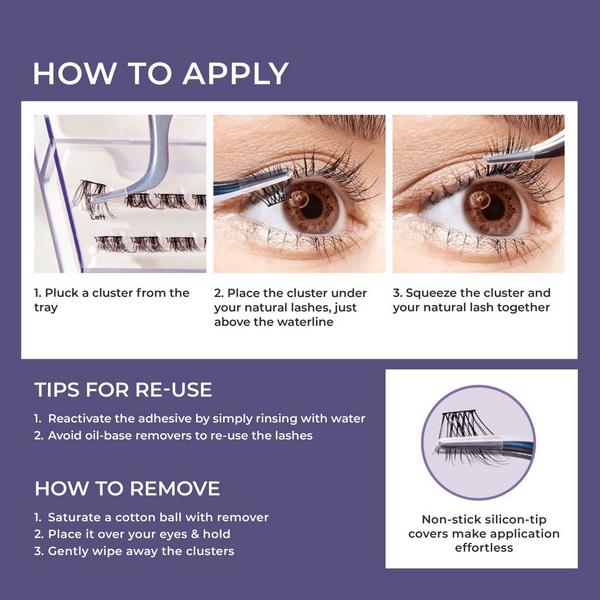 HOW TO APPLY

Left

1. Pluck a cluster from the tray

2. Place the cluster under your natural lashes, just above the waterline

3. Squeeze the cluster and your natural lash together

TIPS FOR RE-USE

1. Reactivate the adhesive by simply rinsing with water
2. Avoid oil-base removers to re-use the lashes

HOW TO REMOVE

1. Saturate a cotton ball with remover
2. Place it over your eyes & hold
3. Gently wipe away the clusters

Non-stick silicon-tip covers make application effortless