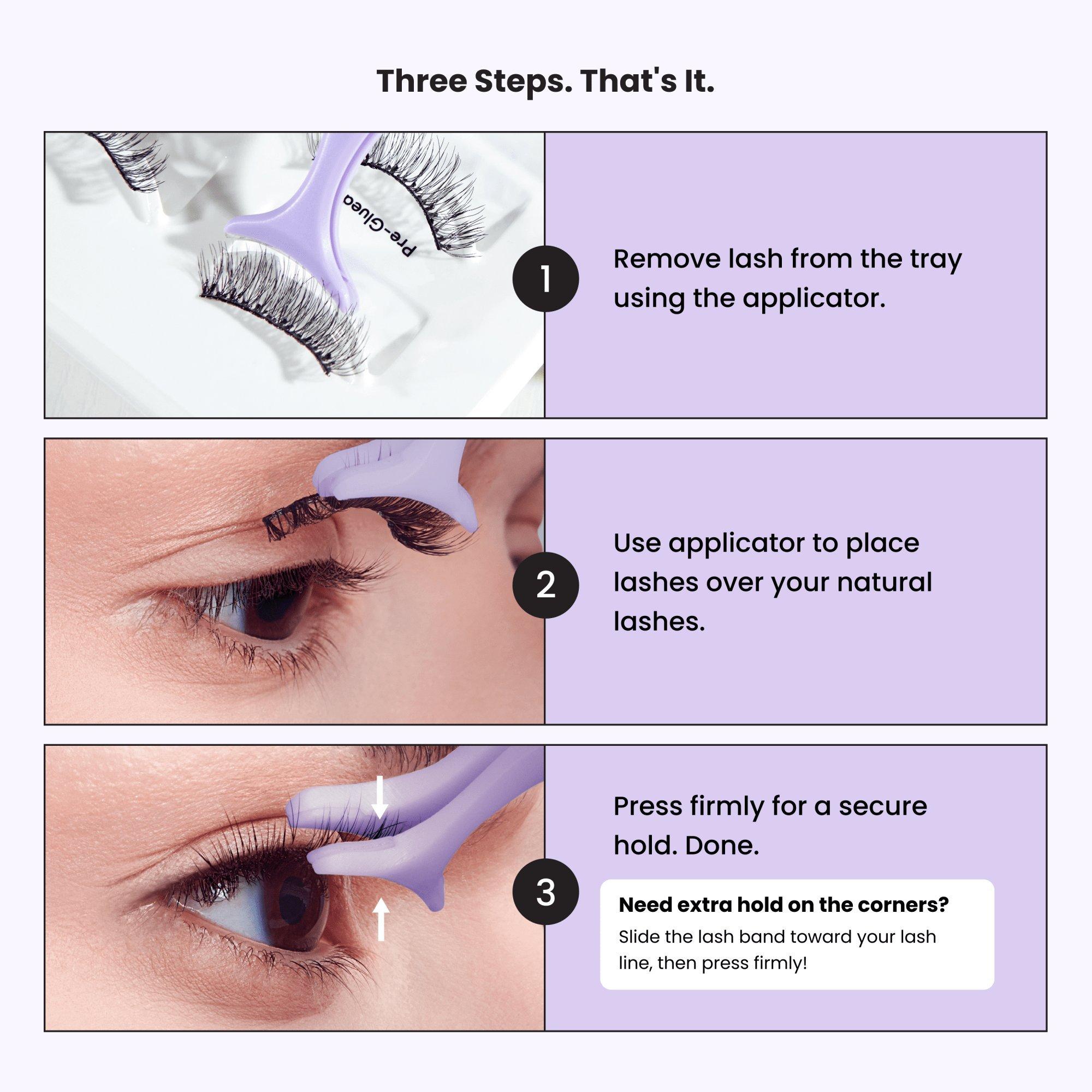 Three Steps. That's It.

Pre-Glued

1

Remove lash from the tray using the applicator.

2

Use applicator to place lashes over your natural lashes.

3

Press firmly for a secure hold. Done.

Need extra hold on the corners?

Slide the lash band toward your lash line, then press firmly!