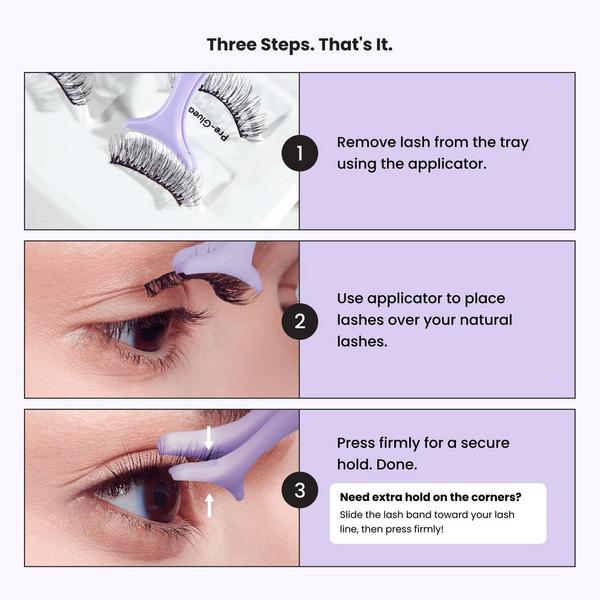 Three Steps. That's It.

Pre-Glued

1

Remove lash from the tray using the applicator.

2

Use applicator to place lashes over your natural lashes.

3

Press firmly for a secure hold. Done.

Need extra hold on the corners?

Slide the lash band toward your lash line, then press firmly!