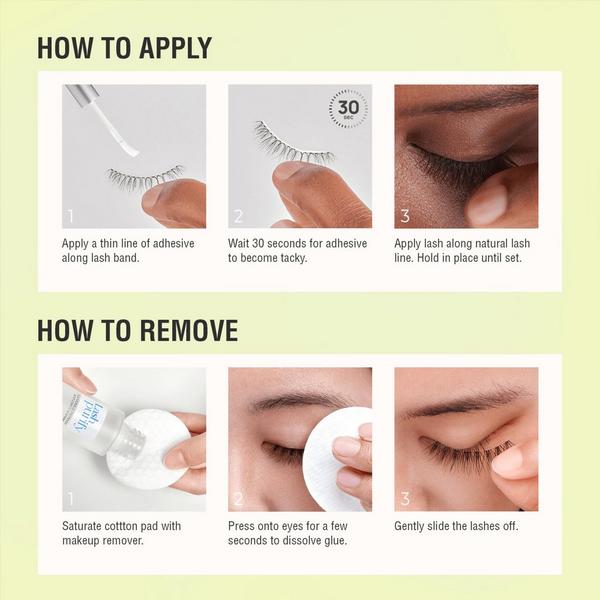 HOW TO APPLY

1

Apply a thin line of adhesive along lash band.

30 SEC

2

Wait 30 seconds for adhesive to become tacky.

3

Apply lash along natural lash line. Hold in place until set.

HOW TO REMOVE

Lash purify

1

Saturate cottton pad with makeup remover.

2

Press onto eyes for a few seconds to dissolve glue.

3

Gently slide the lashes off.