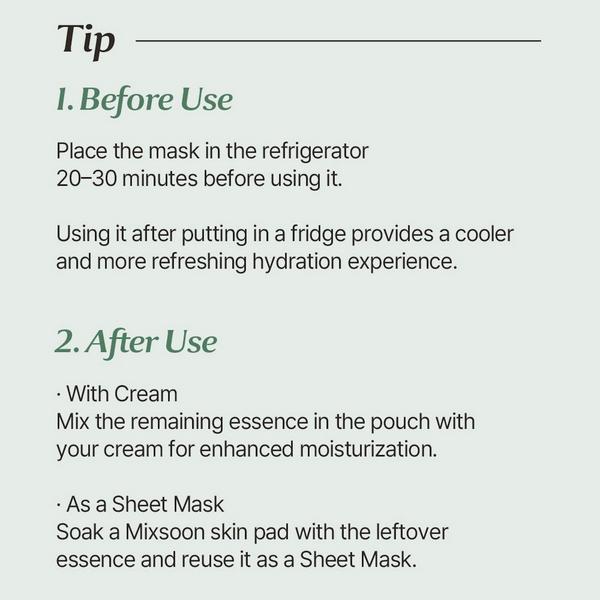 Tip

1. Before Use

Place the mask in the refrigerator 20–30 minutes before using it.

Using it after putting in a fridge provides a cooler and more refreshing hydration experience.

2. After Use

· With Cream
Mix the remaining essence in the pouch with your cream for enhanced moisturization.

· As a Sheet Mask
Soak a Mixsoon skin pad with the leftover essence and reuse it as a Sheet Mask.