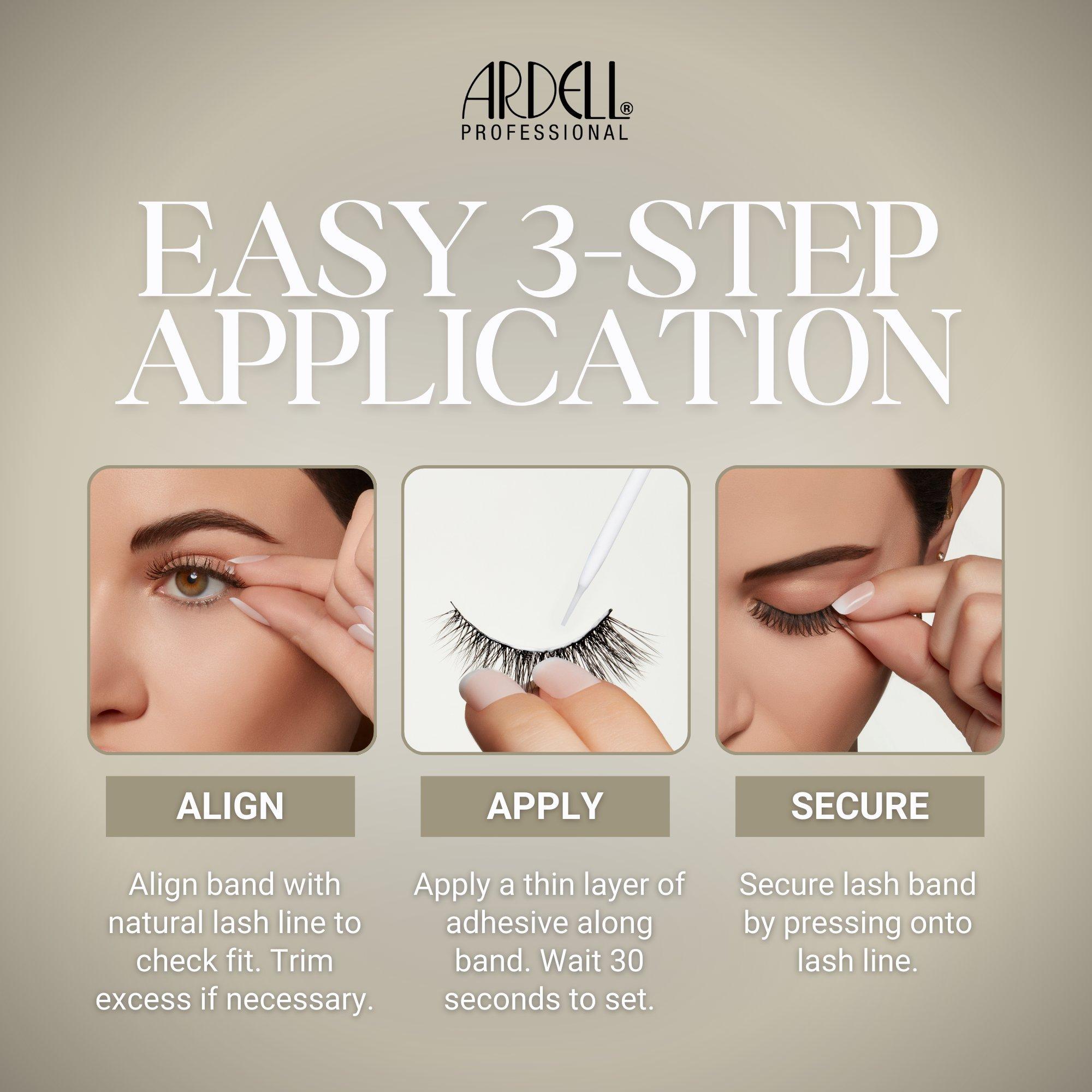 ARDELL®
PROFESSIONAL

EASY 3-STEP APPLICATION

ALIGN

Align band with natural lash line to check fit. Trim excess if necessary.

APPLY

Apply a thin layer of adhesive along band. Wait 30 seconds to set.

SECURE

Secure lash band by pressing onto lash line.