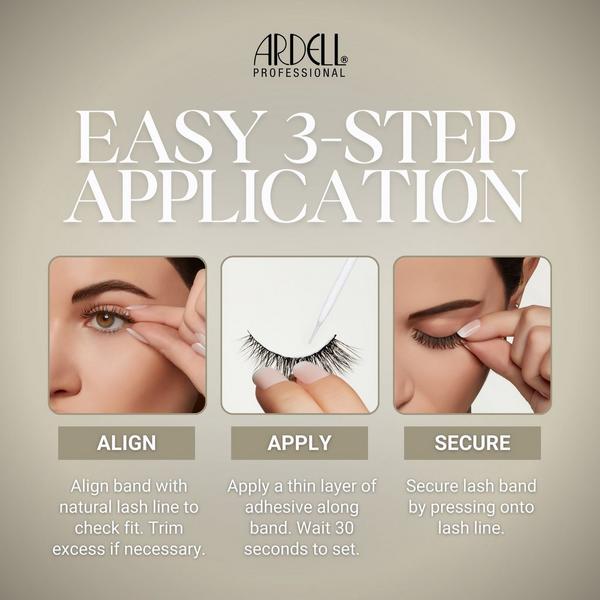 ARDELL®
PROFESSIONAL

EASY 3-STEP APPLICATION

ALIGN

Align band with natural lash line to check fit. Trim excess if necessary.

APPLY

Apply a thin layer of adhesive along band. Wait 30 seconds to set.

SECURE

Secure lash band by pressing onto lash line.