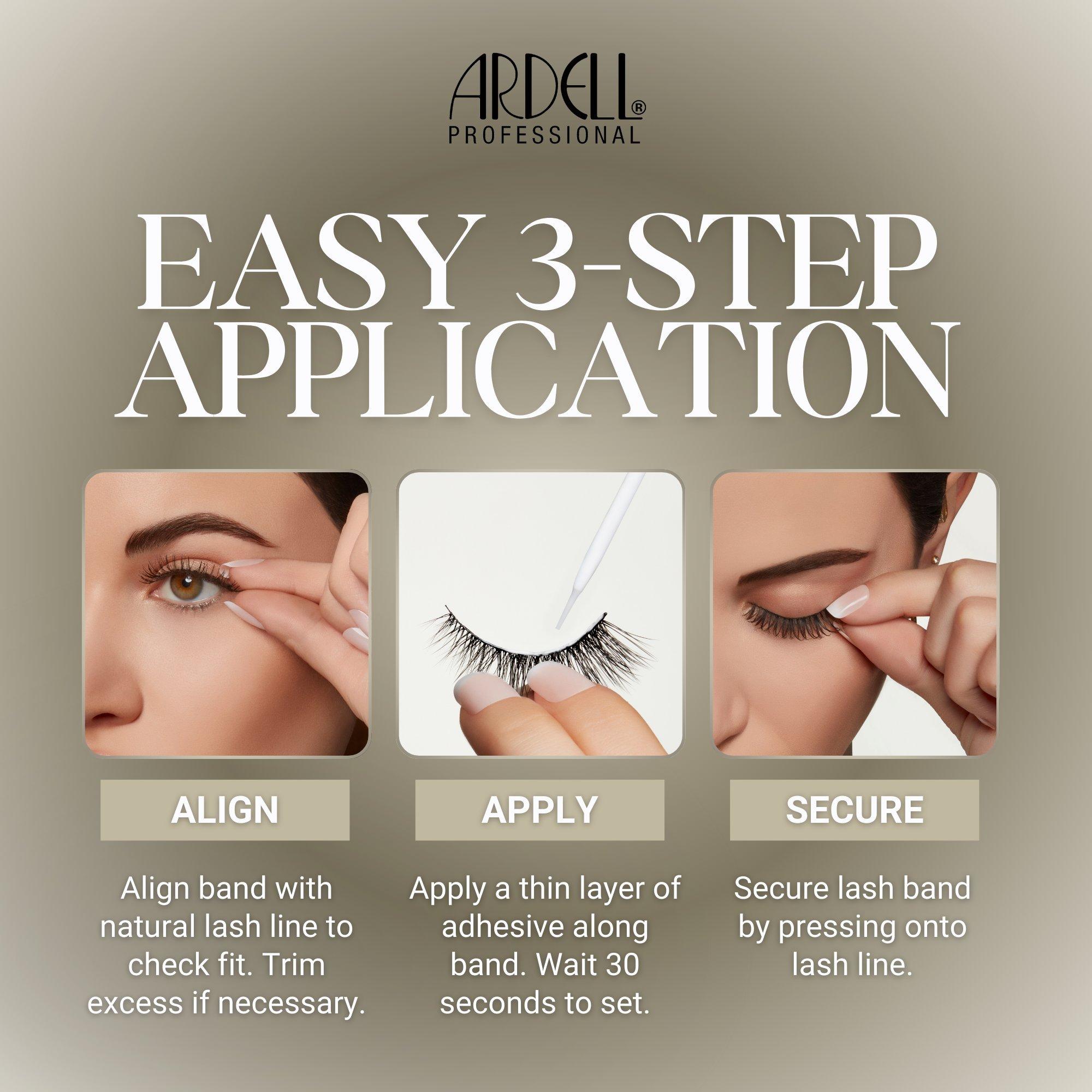 ARDELL®
PROFESSIONAL

EASY 3-STEP APPLICATION

ALIGN

Align band with natural lash line to check fit. Trim excess if necessary.

APPLY

Apply a thin layer of adhesive along band. Wait 30 seconds to set.

SECURE

Secure lash band by pressing onto lash line.