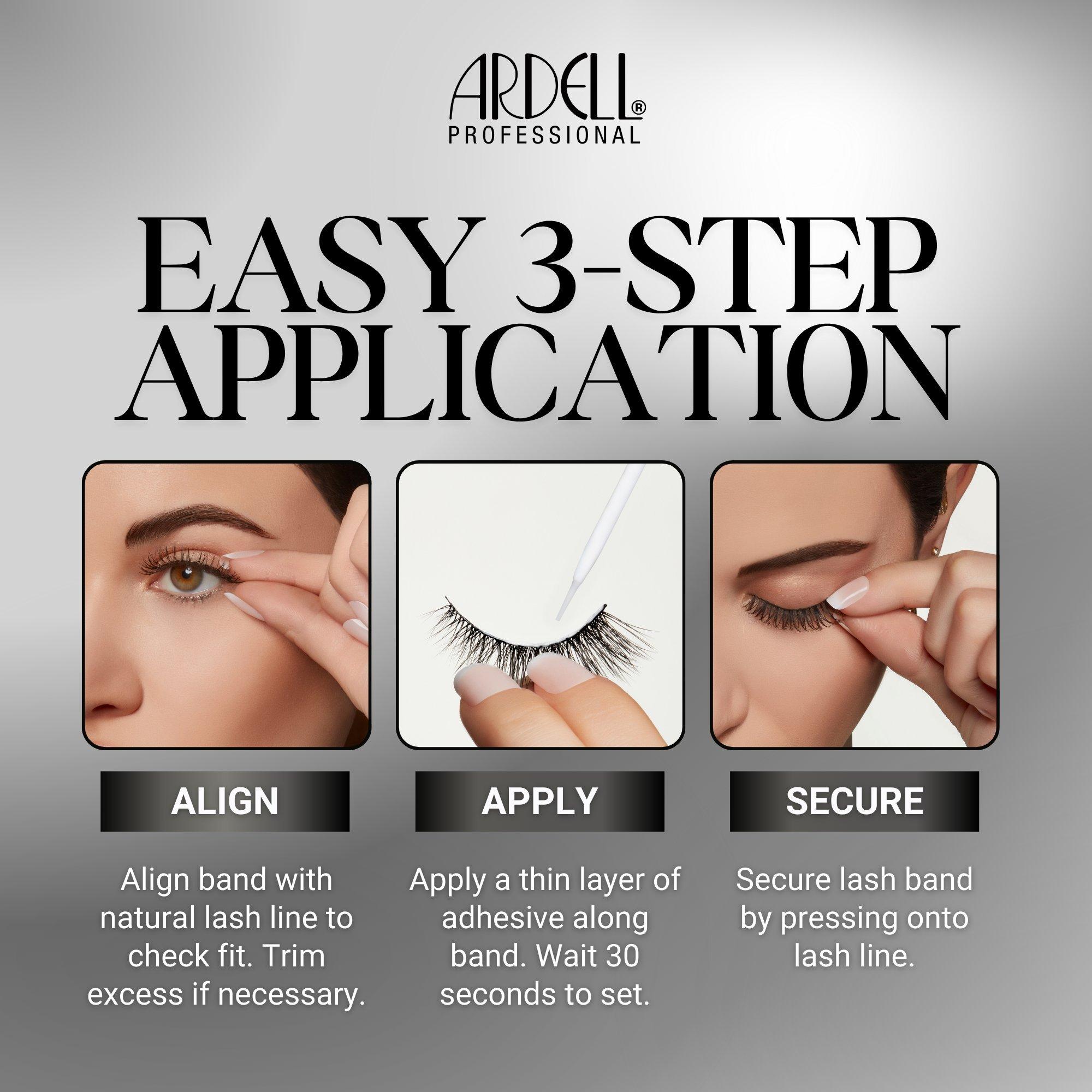 ARDELL®
PROFESSIONAL

EASY 3-STEP APPLICATION

ALIGN

Align band with natural lash line to check fit. Trim excess if necessary.

APPLY

Apply a thin layer of adhesive along band. Wait 30 seconds to set.

SECURE

Secure lash band by pressing onto lash line.