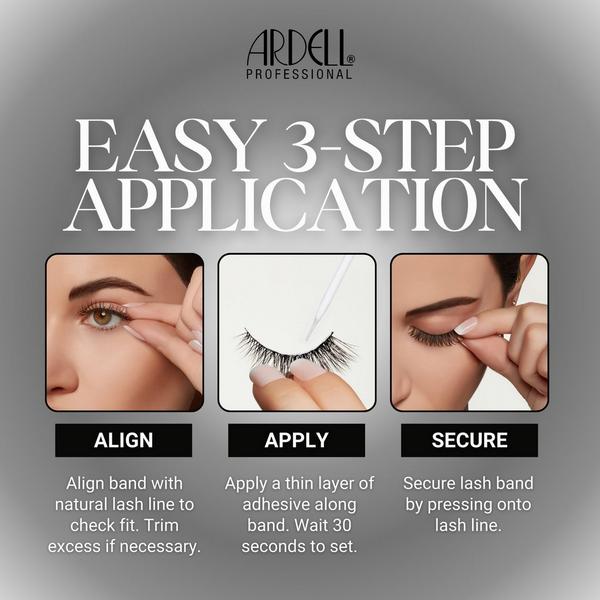 ARDELL®
PROFESSIONAL

EASY 3-STEP APPLICATION

ALIGN

Align band with natural lash line to check fit. Trim excess if necessary.

APPLY

Apply a thin layer of adhesive along band. Wait 30 seconds to set.

SECURE

Secure lash band by pressing onto lash line.