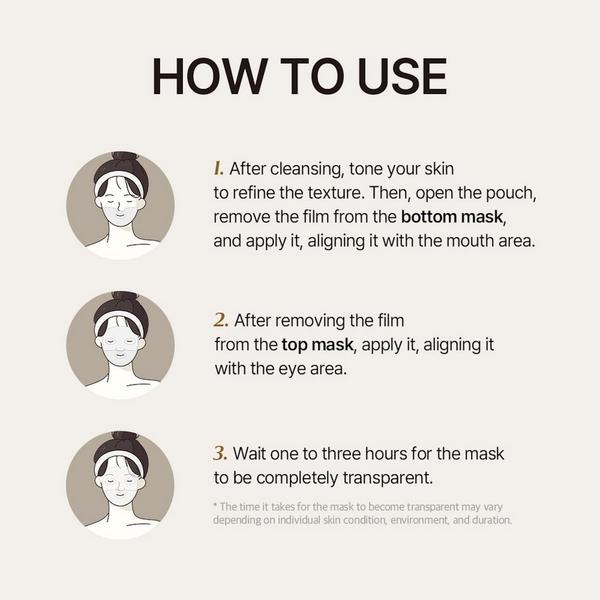 HOW TO USE

1. After cleansing, tone your skin to refine the texture. Then, open the pouch, remove the film from the bottom mask, and apply it, aligning it with the mouth area.

2. After removing the film from the top mask, apply it, aligning it with the eye area.

3. Wait one to three hours for the mask to be completely transparent.

* The time it takes for the mask to become transparent may vary depending on individual skin condition, environment, and duration.