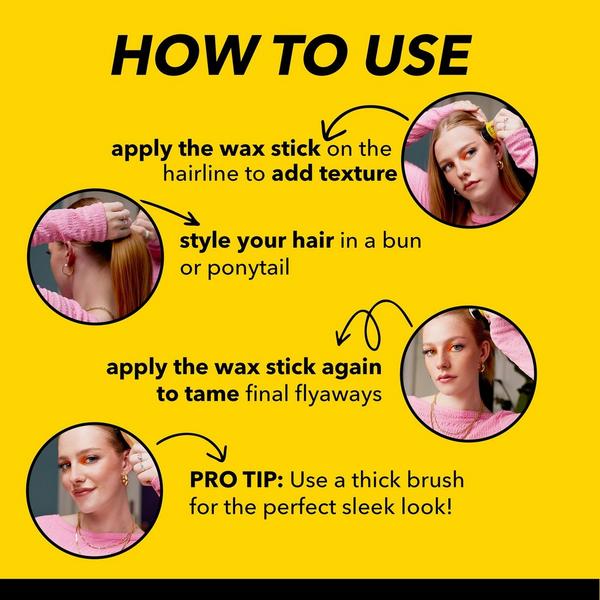 HOW TO USE

apply the wax stick on the hairline to add texture

style your hair in a bun or ponytail

apply the wax stick again to tame final flyaways

PRO TIP: Use a thick brush for the perfect sleek look!