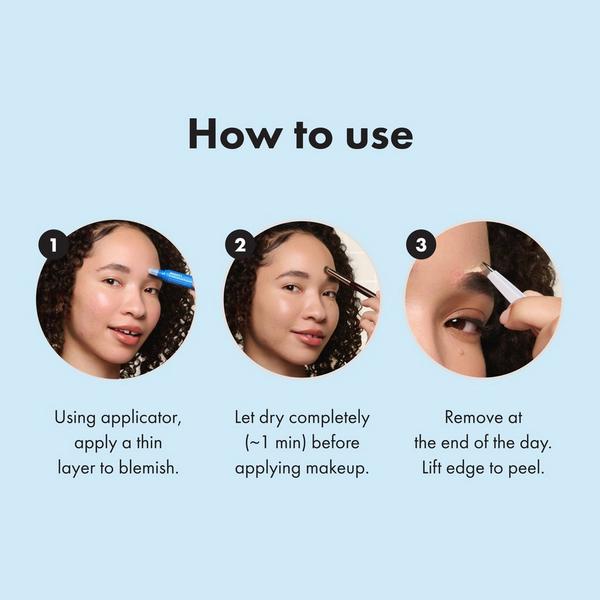 How to use

1

Using applicator, apply a thin layer to blemish.

2

Let dry completely (~1 min) before applying makeup.

3

Remove at the end of the day. Lift edge to peel.