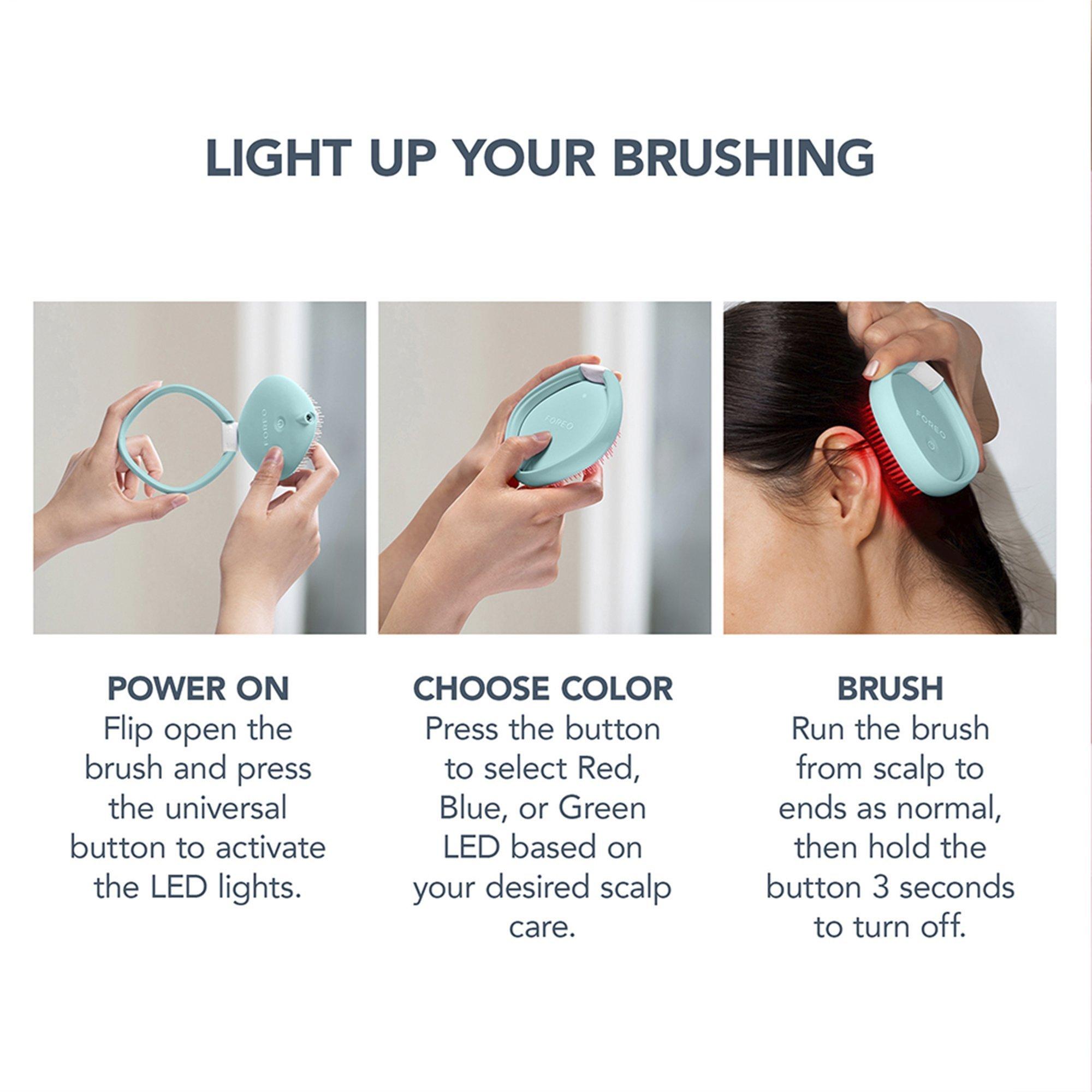 LIGHT UP YOUR BRUSHING

FOREO

FOREO

FOREO

POWER ON
Flip open the brush and press the universal button to activate the LED lights.

CHOOSE COLOR
Press the button to select Red, Blue, or Green LED based on your desired scalp care.

BRUSH
Run the brush from scalp to ends as normal, then hold the button 3 seconds to turn off.