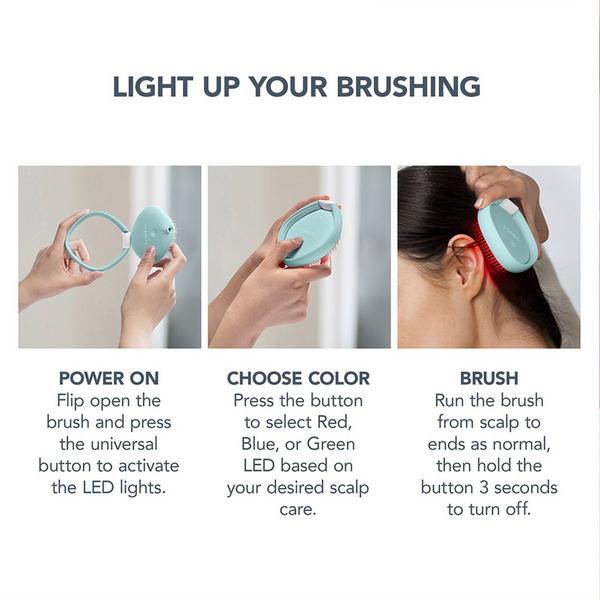 LIGHT UP YOUR BRUSHING

POWER ON
Flip open the brush and press the universal button to activate the LED lights.

CHOOSE COLOR
Press the button to select Red, Blue, or Green LED based on your desired scalp care.

BRUSH
Run the brush from scalp to ends as normal, then hold the button 3 seconds to turn off.