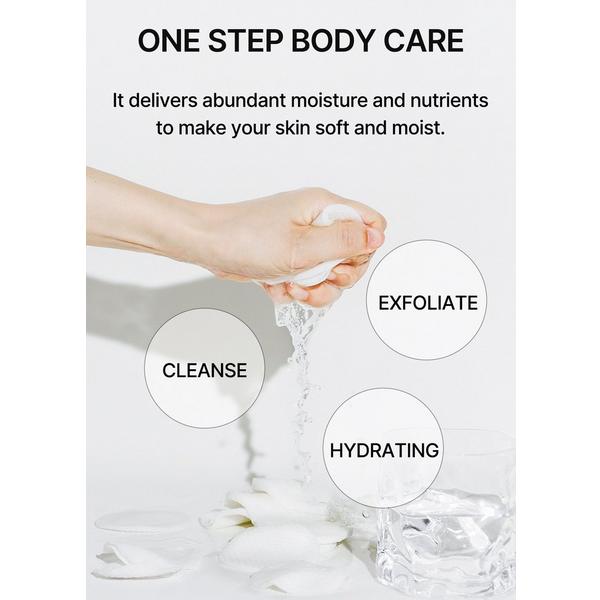 ONE STEP BODY CARE

It delivers abundant moisture and nutrients to make your skin soft and moist.

EXFOLIATE

CLEANSE

HYDRATING