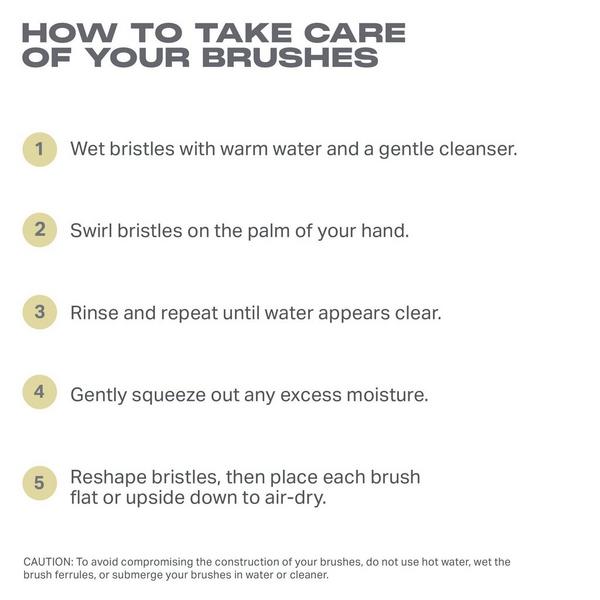 HOW TO TAKE CARE OF YOUR BRUSHES

1 Wet bristles with warm water and a gentle cleanser.

2 Swirl bristles on the palm of your hand.

3 Rinse and repeat until water appears clear.

4 Gently squeeze out any excess moisture.

5 Reshape bristles, then place each brush flat or upside down to air-dry.

CAUTION: To avoid compromising the construction of your brushes, do not use hot water, wet the brush ferrules, or submerge your brushes in water or cleaner.