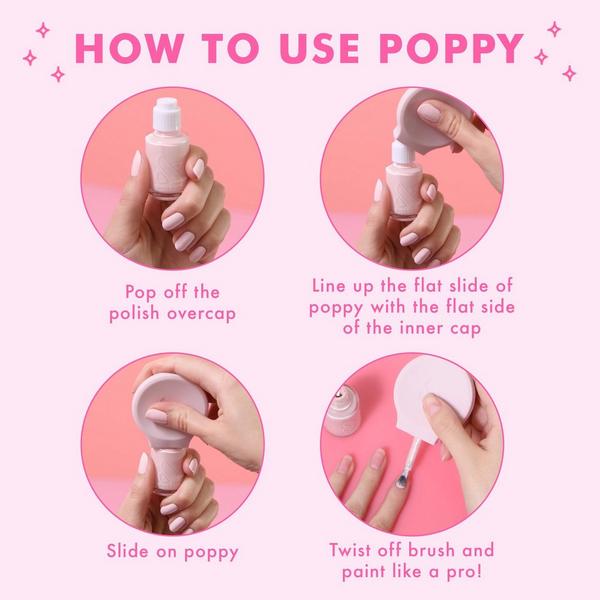 HOW TO USE POPPY

Pop off the polish overcap

Line up the flat slide of poppy with the flat side of the inner cap

Slide on poppy

Twist off brush and paint like a pro!