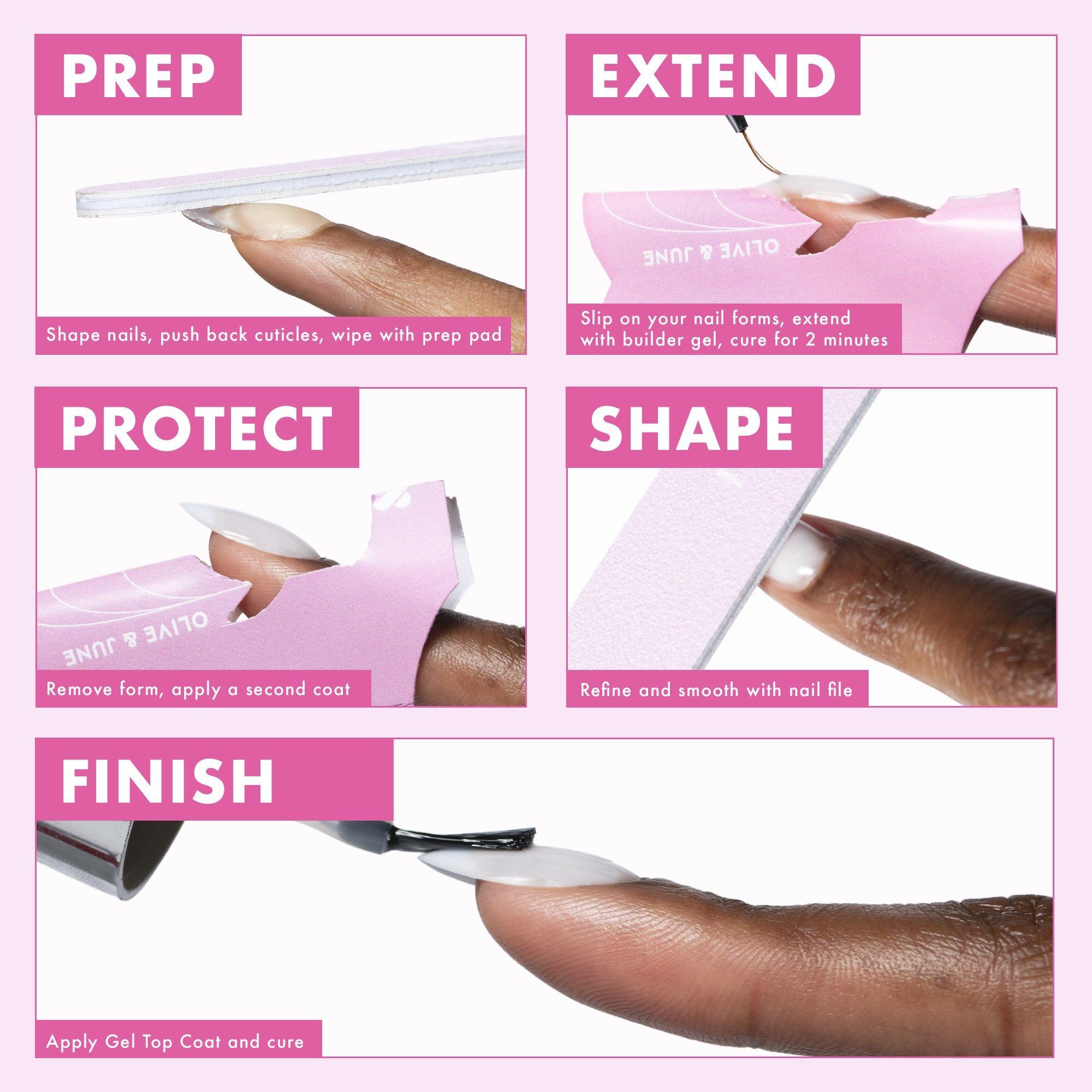 PREP

Shape nails, push back cuticles, wipe with prep pad

EXTEND

OLIVE & JUNE

Slip on your nail forms, extend with builder gel, cure for 2 minutes

PROTECT

OLIVE & JUNE

Remove form, apply a second coat

SHAPE

Refine and smooth with nail file

FINISH

Apply Gel Top Coat and cure