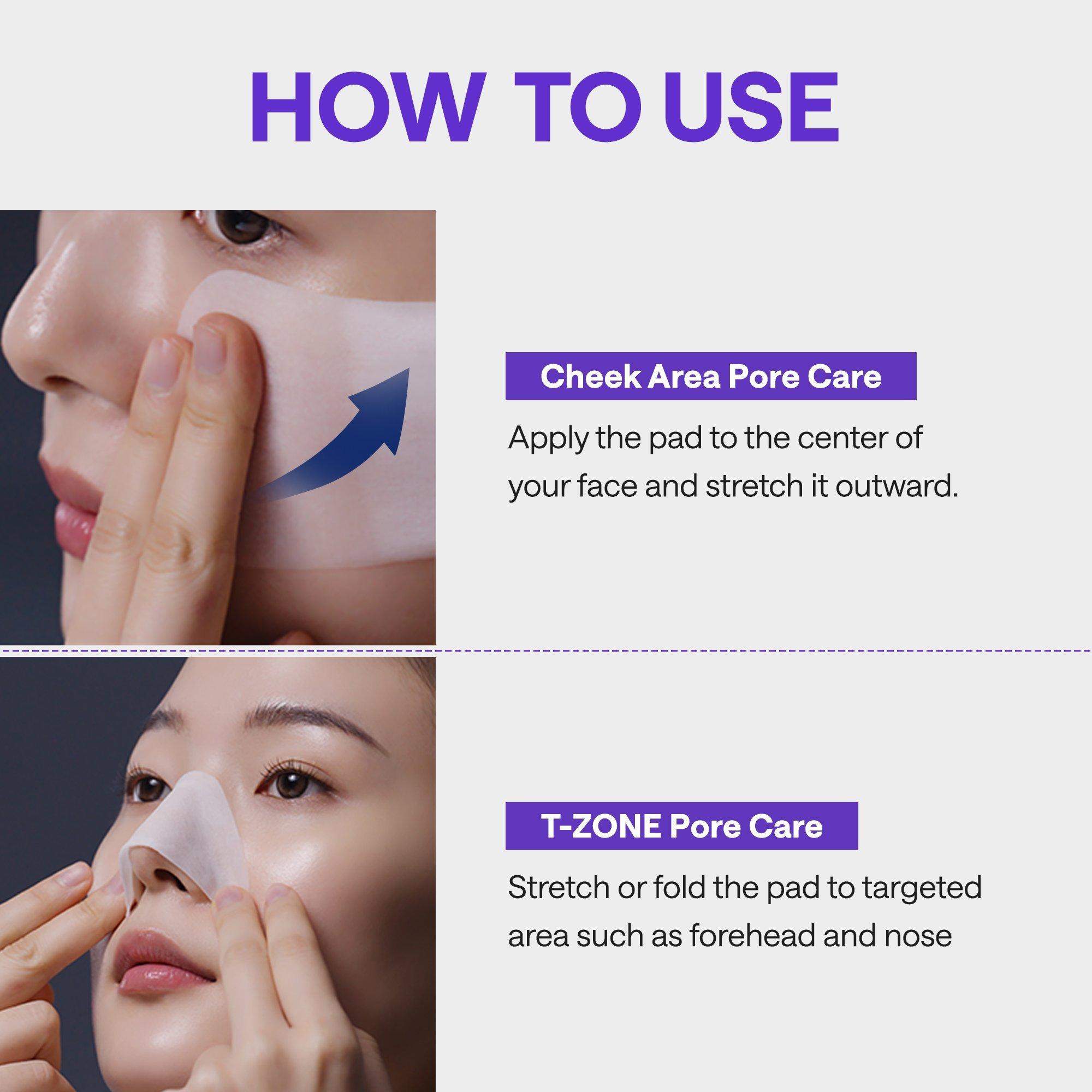 HOW TO USE

Cheek Area Pore Care

Apply the pad to the center of your face and stretch it outward.

T-ZONE Pore Care

Stretch or fold the pad to targeted area such as forehead and nose