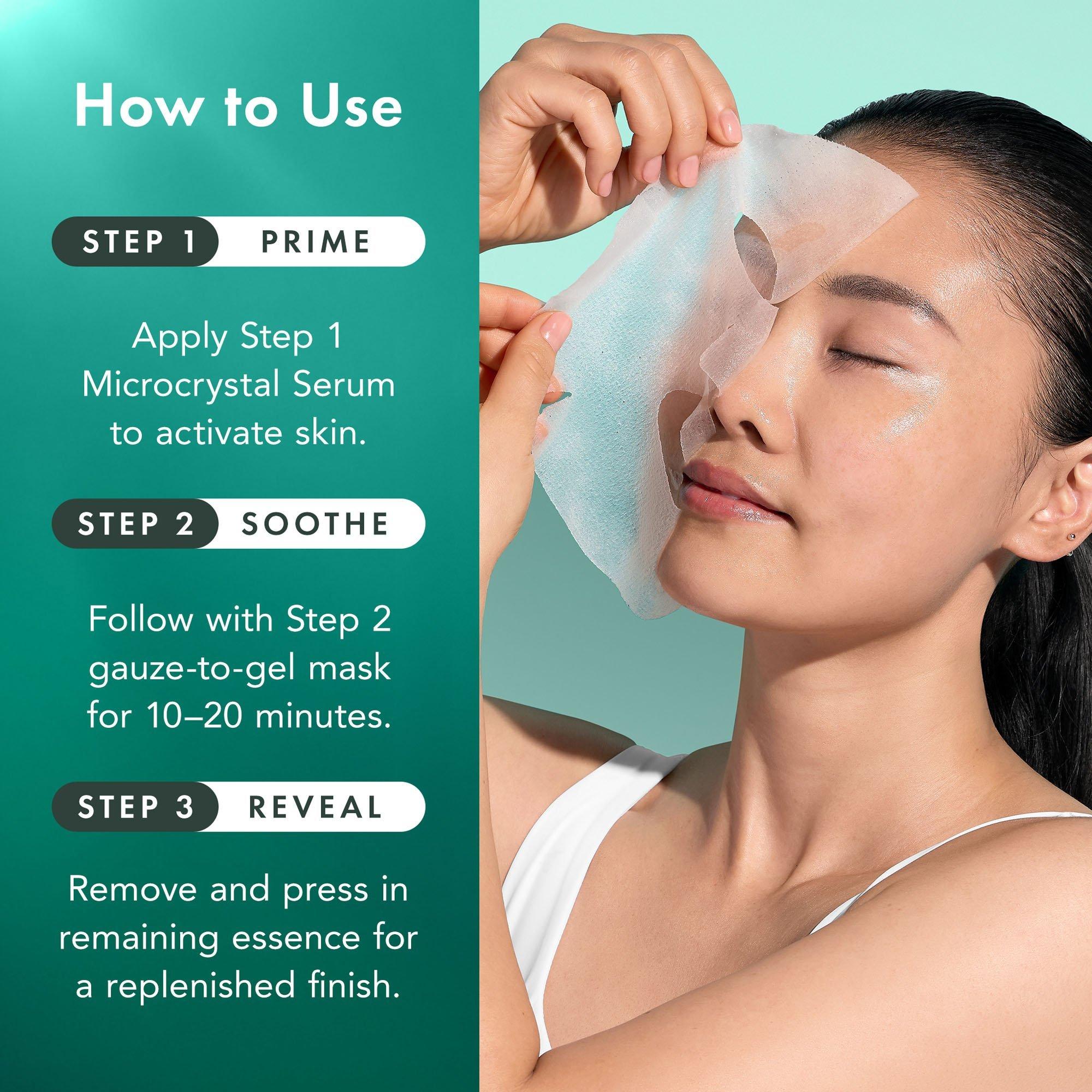 How to Use

STEP 1 PRIME

Apply Step 1 Microcrystal Serum to activate skin.

STEP 2 SOOTHE

Follow with Step 2 gauze-to-gel mask for 10–20 minutes.

STEP 3 REVEAL

Remove and press in remaining essence for a replenished finish.