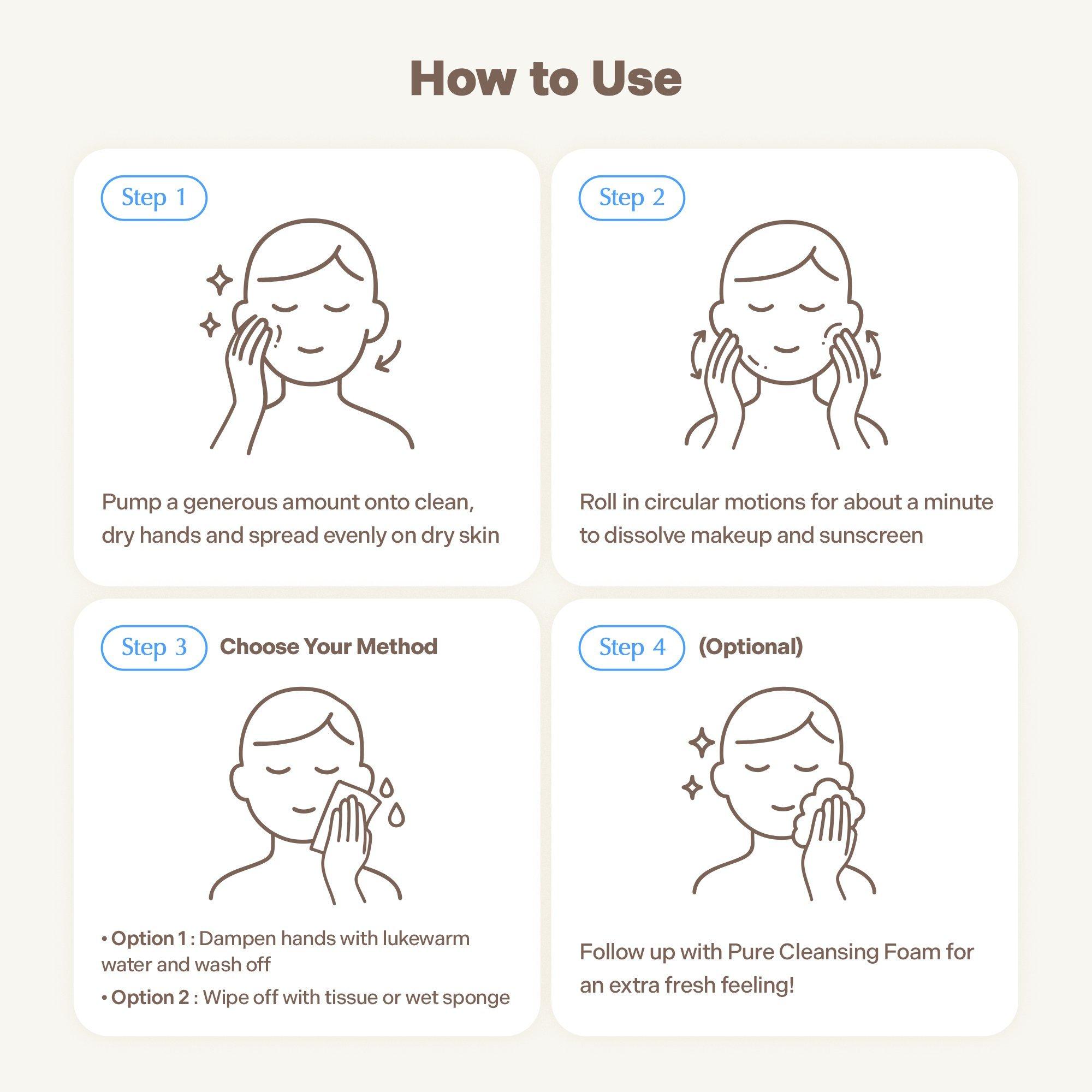 How to Use

Step 1

Pump a generous amount onto clean, dry hands and spread evenly on dry skin

Step 2

Roll in circular motions for about a minute to dissolve makeup and sunscreen

Step 3 Choose Your Method

• Option 1 : Dampen hands with lukewarm water and wash off

• Option 2 : Wipe off with tissue or wet sponge

Step 4 (Optional)

Follow up with Pure Cleansing Foam for an extra fresh feeling!