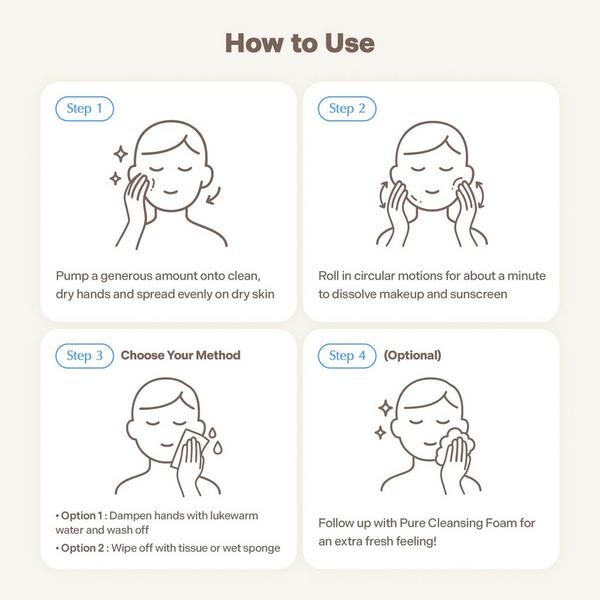 How to Use

Step 1

Pump a generous amount onto clean, dry hands and spread evenly on dry skin

Step 2

Roll in circular motions for about a minute to dissolve makeup and sunscreen

Step 3 Choose Your Method

• Option 1 : Dampen hands with lukewarm water and wash off
• Option 2 : Wipe off with tissue or wet sponge

Step 4 (Optional)

Follow up with Pure Cleansing Foam for an extra fresh feeling!