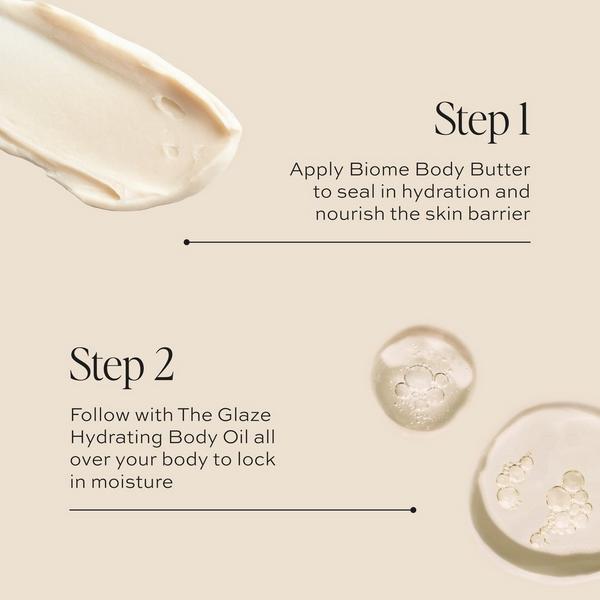 Step 1

Apply Biome Body Butter to seal in hydration and nourish the skin barrier

Step 2

Follow with The Glaze Hydrating Body Oil all over your body to lock in moisture