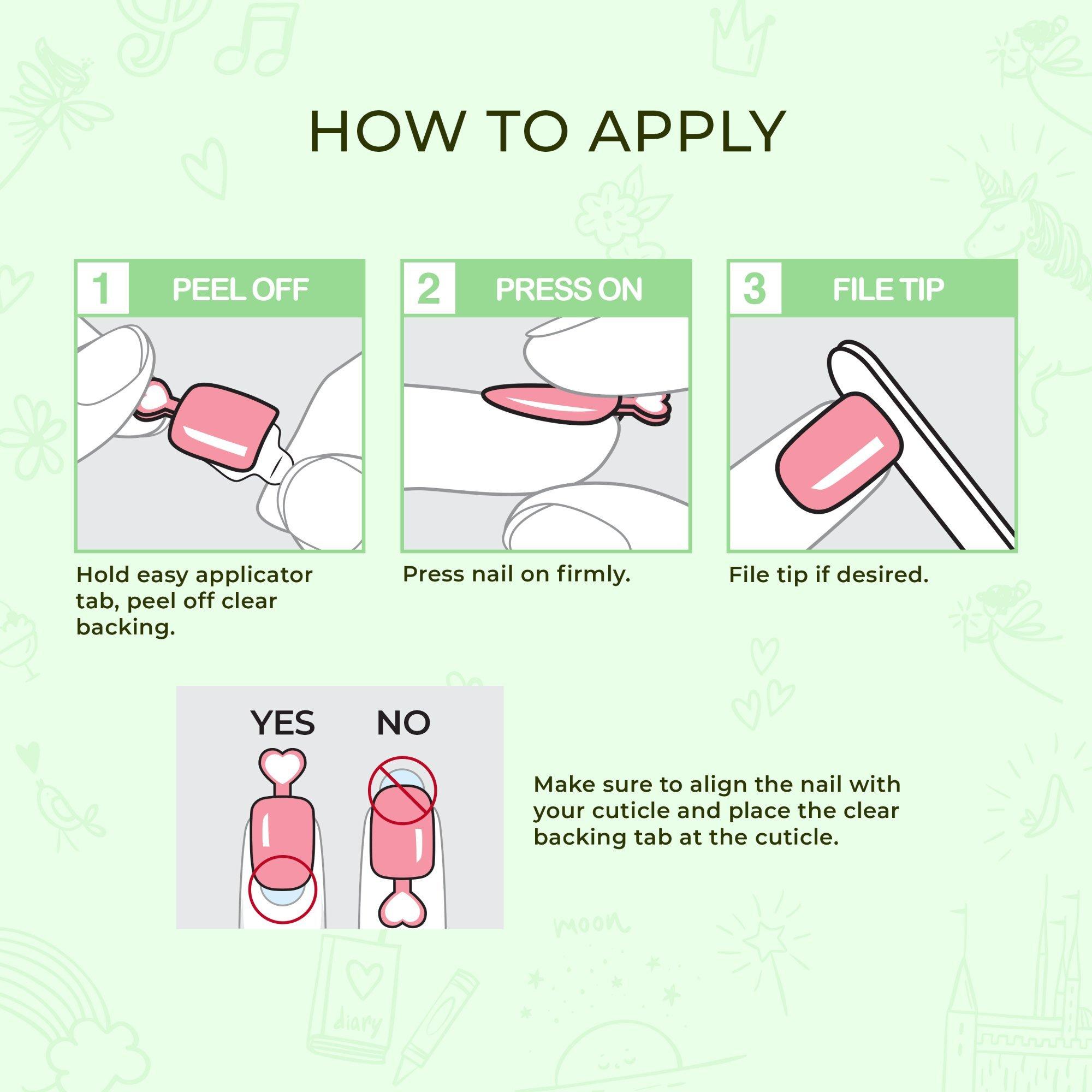 HOW TO APPLY

1 PEEL OFF

Hold easy applicator tab, peel off clear backing.

2 PRESS ON

Press nail on firmly.

3 FILE TIP

File tip if desired.

YES NO

Make sure to align the nail with your cuticle and place the clear backing tab at the cuticle.

moon

diary