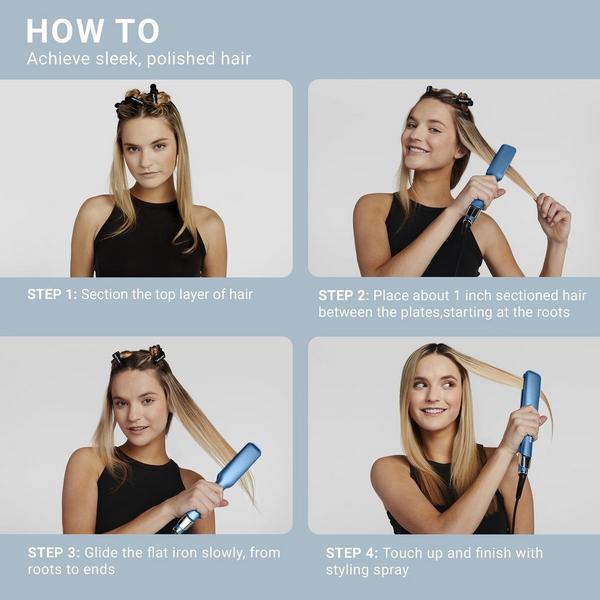 HOW TO
Achieve sleek, polished hair

STEP 1: Section the top layer of hair

STEP 2: Place about 1 inch sectioned hair between the plates,starting at the roots

STEP 3: Glide the flat iron slowly, from roots to ends

STEP 4: Touch up and finish with styling spray