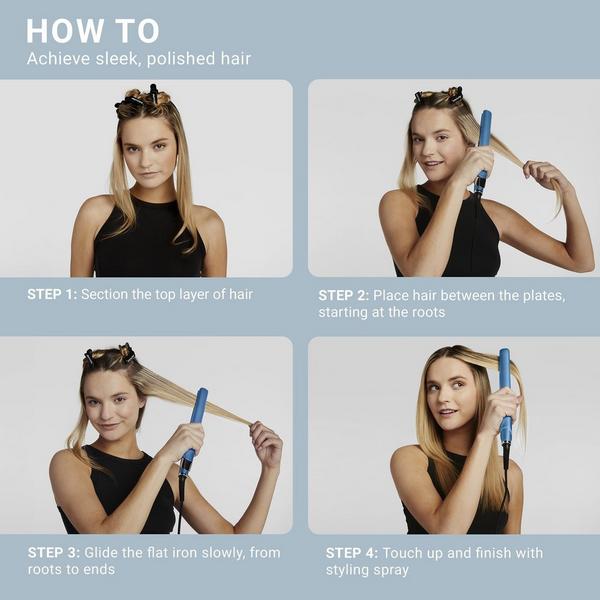 HOW TO
Achieve sleek, polished hair

STEP 1: Section the top layer of hair

STEP 2: Place hair between the plates, starting at the roots

STEP 3: Glide the flat iron slowly, from roots to ends

STEP 4: Touch up and finish with styling spray