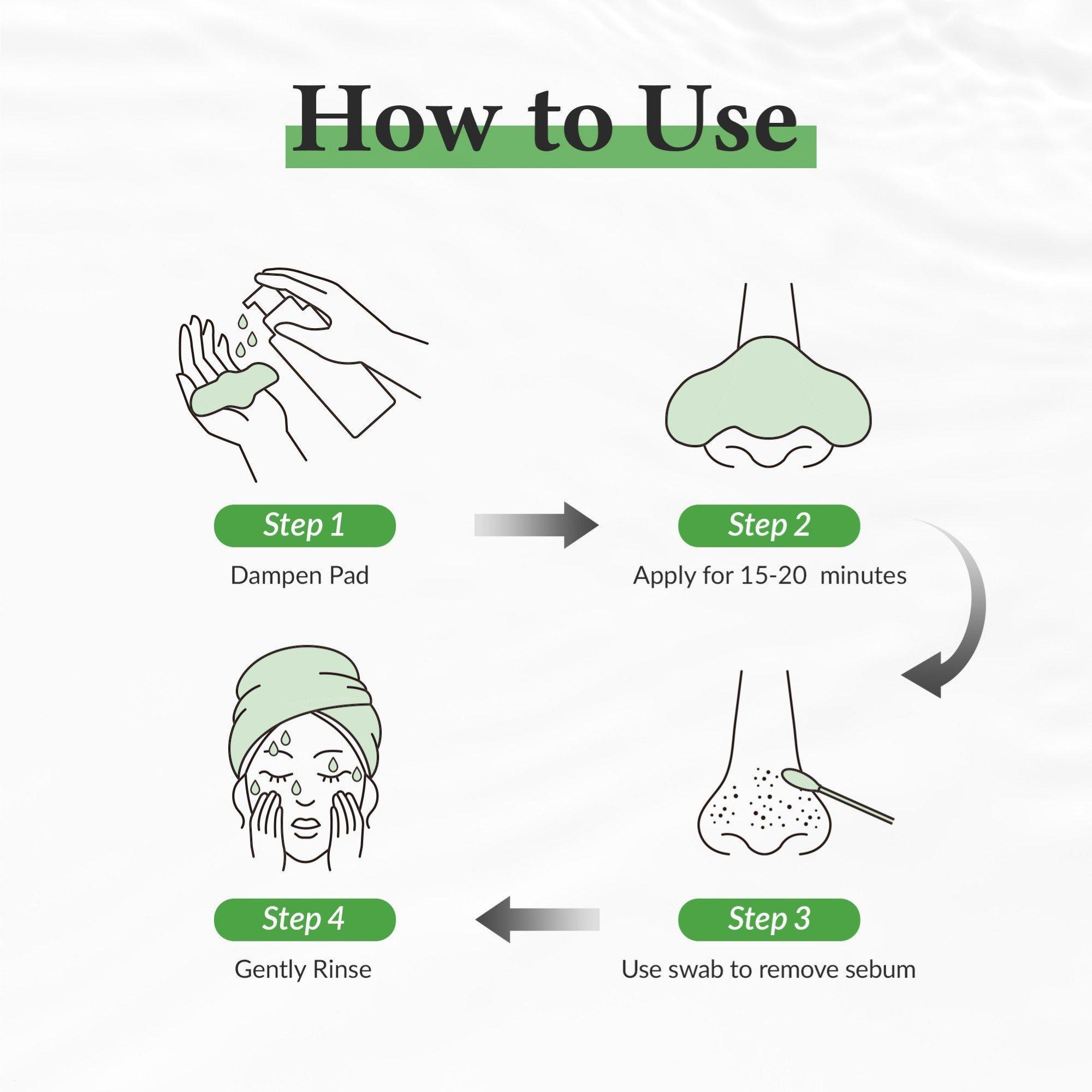 How to Use

Step 1
Dampen Pad

Step 2
Apply for 15-20 minutes

Step 3
Use swab to remove sebum

Step 4
Gently Rinse