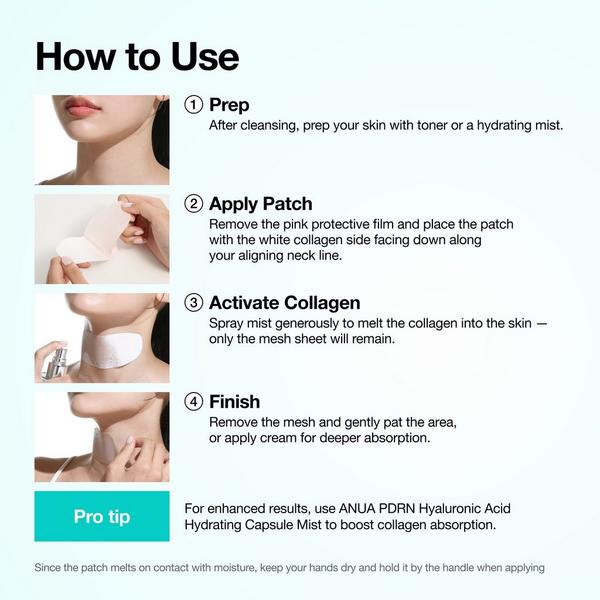 How to Use

① Prep
After cleansing, prep your skin with toner or a hydrating mist.

② Apply Patch
Remove the pink protective film and place the patch with the white collagen side facing down along your aligning neck line.

③ Activate Collagen
Spray mist generously to melt the collagen into the skin — only the mesh sheet will remain.

④ Finish
Remove the mesh and gently pat the area, or apply cream for deeper absorption.

Pro tip

For enhanced results, use ANUA PDRN Hyaluronic Acid Hydrating Capsule Mist to boost collagen absorption.

Since the patch melts on contact with moisture, keep your hands dry and hold it by the handle when applying