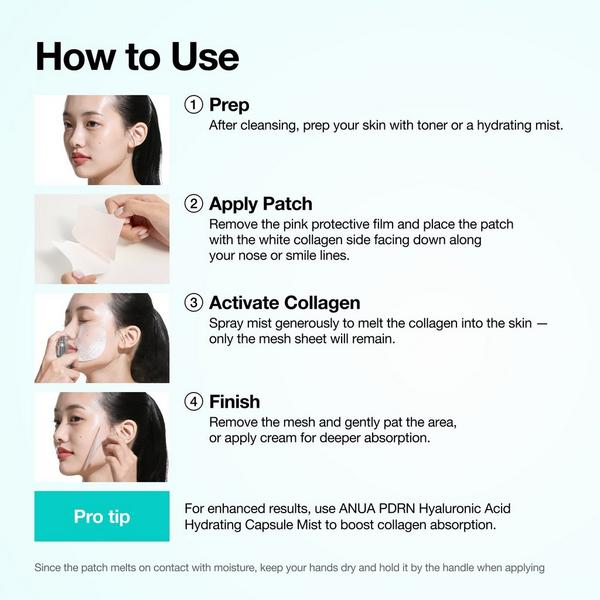 How to Use

① Prep
After cleansing, prep your skin with toner or a hydrating mist.

② Apply Patch
Remove the pink protective film and place the patch with the white collagen side facing down along your nose or smile lines.

③ Activate Collagen
Spray mist generously to melt the collagen into the skin — only the mesh sheet will remain.

④ Finish
Remove the mesh and gently pat the area, or apply cream for deeper absorption.

Pro tip

For enhanced results, use ANUA PDRN Hyaluronic Acid Hydrating Capsule Mist to boost collagen absorption.

Since the patch melts on contact with moisture, keep your hands dry and hold it by the handle when applying