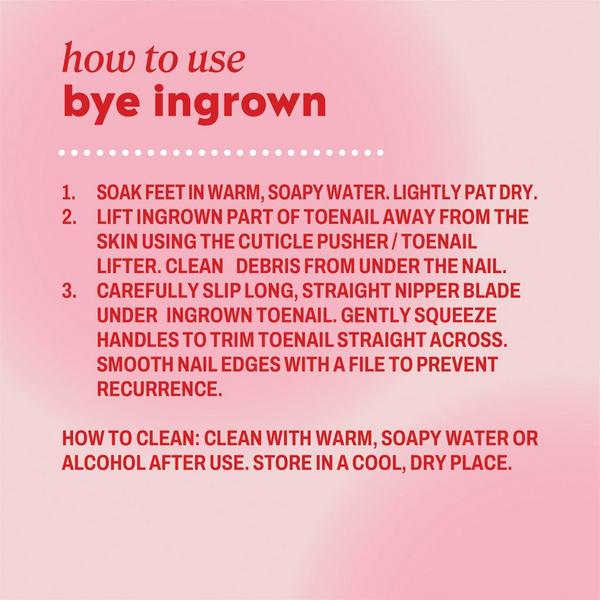 how to use
bye ingrown

1. SOAK FEET IN WARM, SOAPY WATER. LIGHTLY PAT DRY.
2. LIFT INGROWN PART OF TOENAIL AWAY FROM THE SKIN USING THE CUTICLE PUSHER / TOENAIL LIFTER. CLEAN DEBRIS FROM UNDER THE NAIL.
3. CAREFULLY SLIP LONG, STRAIGHT NIPPER BLADE UNDER INGROWN TOENAIL. GENTLY SQUEEZE HANDLES TO TRIM TOENAIL STRAIGHT ACROSS. SMOOTH NAIL EDGES WITH A FILE TO PREVENT RECURRENCE.

HOW TO CLEAN: CLEAN WITH WARM, SOAPY WATER OR ALCOHOL AFTER USE. STORE IN A COOL, DRY PLACE.