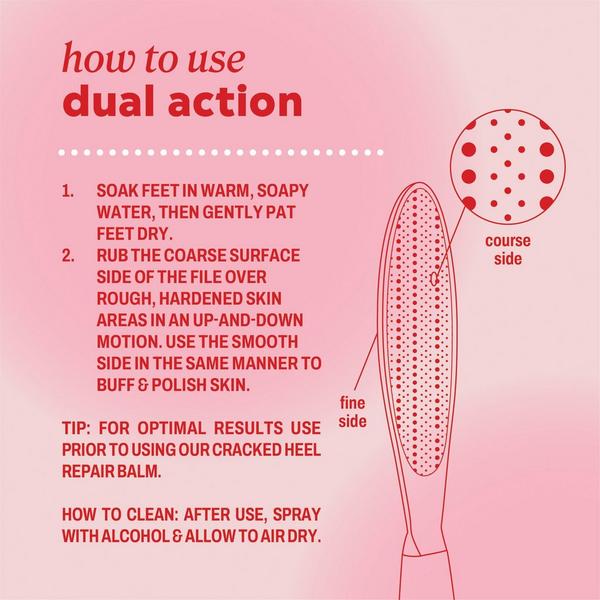 how to use
dual action

1. SOAK FEET IN WARM, SOAPY WATER, THEN GENTLY PAT FEET DRY.
2. RUB THE COARSE SURFACE SIDE OF THE FILE OVER ROUGH, HARDENED SKIN AREAS IN AN UP-AND-DOWN MOTION. USE THE SMOOTH SIDE IN THE SAME MANNER TO BUFF & POLISH SKIN.

TIP: FOR OPTIMAL RESULTS USE PRIOR TO USING OUR CRACKED HEEL REPAIR BALM.

HOW TO CLEAN: AFTER USE, SPRAY WITH ALCOHOL & ALLOW TO AIR DRY.

course side

fine side