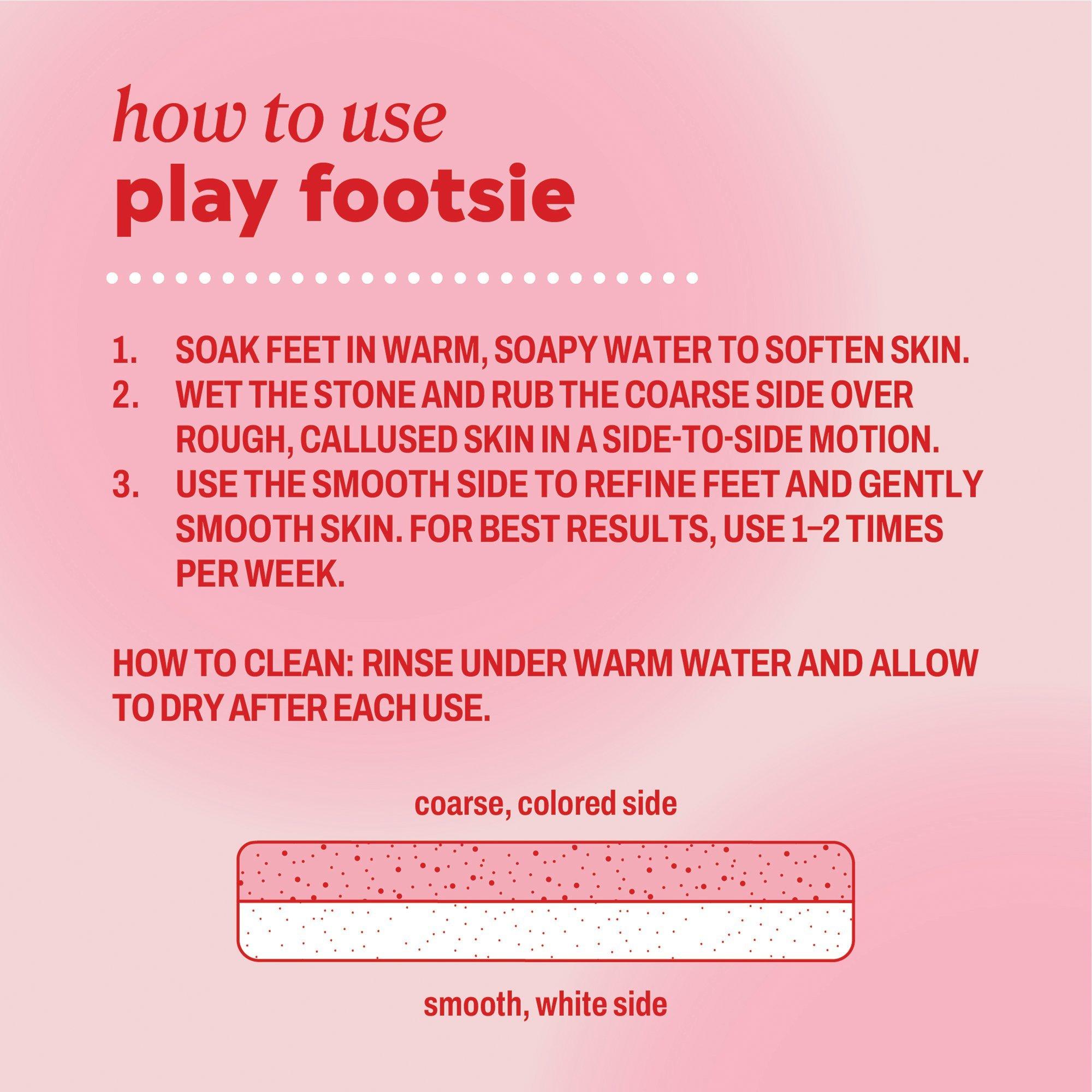 how to use
play footsie

1. SOAK FEET IN WARM, SOAPY WATER TO SOFTEN SKIN.
2. WET THE STONE AND RUB THE COARSE SIDE OVER ROUGH, CALLUSED SKIN IN A SIDE-TO-SIDE MOTION.
3. USE THE SMOOTH SIDE TO REFINE FEET AND GENTLY SMOOTH SKIN. FOR BEST RESULTS, USE 1–2 TIMES PER WEEK.

HOW TO CLEAN: RINSE UNDER WARM WATER AND ALLOW TO DRY AFTER EACH USE.

coarse, colored side

smooth, white side