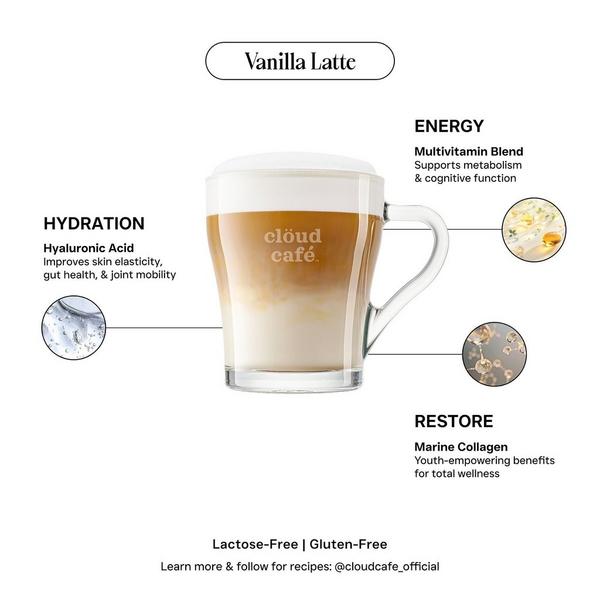 Vanilla Latte

ENERGY
Multivitamin Blend
Supports metabolism & cognitive function

HYDRATION
Hyaluronic Acid
Improves skin elasticity, gut health, & joint mobility

clöud café

RESTORE
Marine Collagen
Youth-empowering benefits for total wellness

Lactose-Free | Gluten-Free
Learn more & follow for recipes: @cloudcafe_official