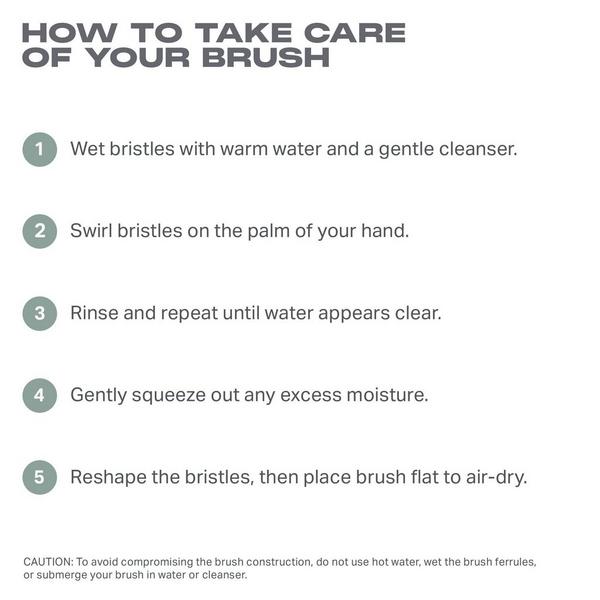 HOW TO TAKE CARE OF YOUR BRUSH

1 Wet bristles with warm water and a gentle cleanser.

2 Swirl bristles on the palm of your hand.

3 Rinse and repeat until water appears clear.

4 Gently squeeze out any excess moisture.

5 Reshape the bristles, then place brush flat to air-dry.

CAUTION: To avoid compromising the brush construction, do not use hot water, wet the brush ferrules, or submerge your brush in water or cleanser.