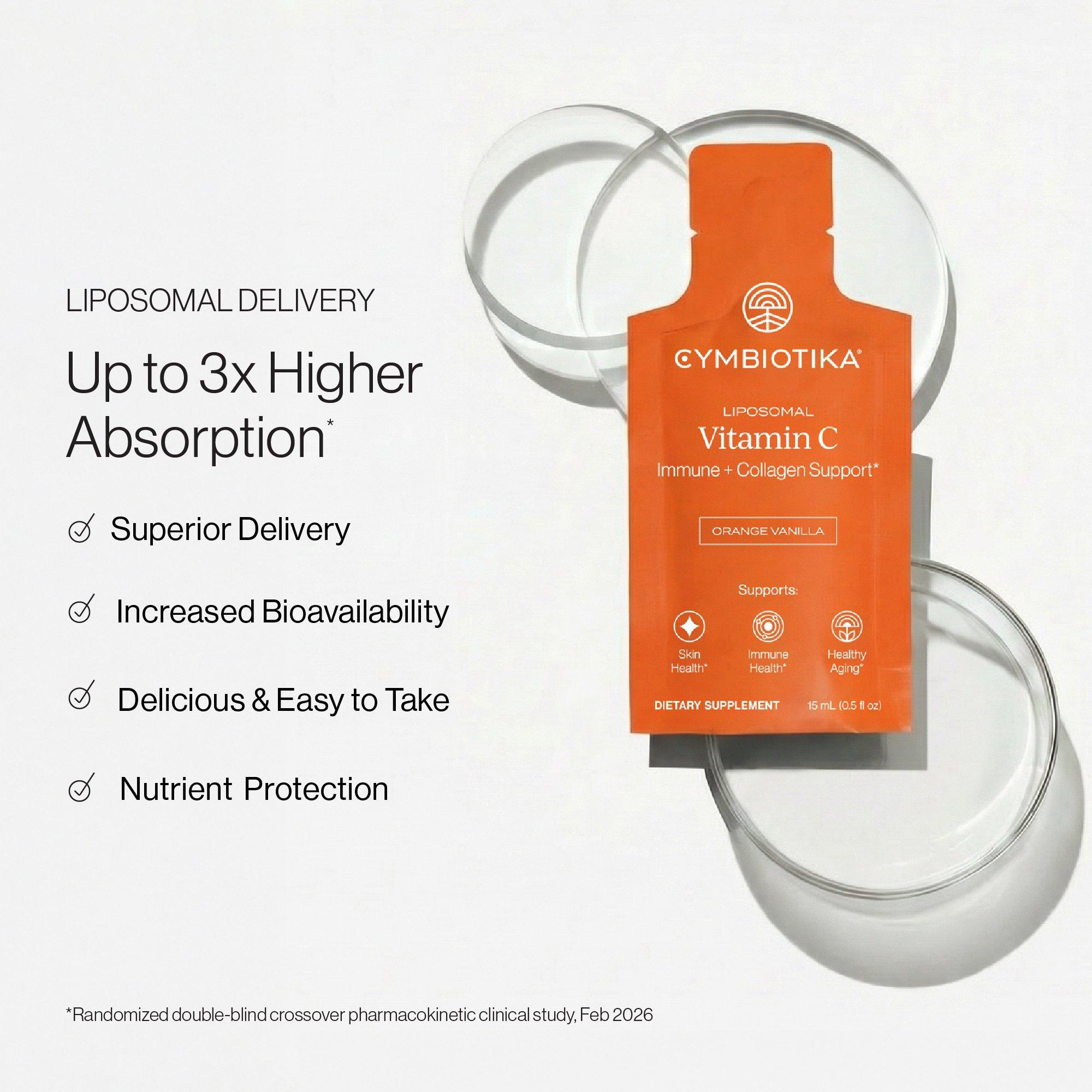 LIPOSOMAL DELIVERY

Up to 3x Higher Absorption*

Superior Delivery

Increased Bioavailability

Delicious & Easy to Take

Nutrient Protection

CYMBIOTIKA®

LIPOSOMAL
Vitamin C
Immune + Collagen Support*

ORANGE VANILLA

Supports:

Skin Health*

Immune Health*

Healthy Aging*

DIETARY SUPPLEMENT 15 mL (0.5 fl oz)

*Randomized double-blind crossover pharmacokinetic clinical study, Feb 2026