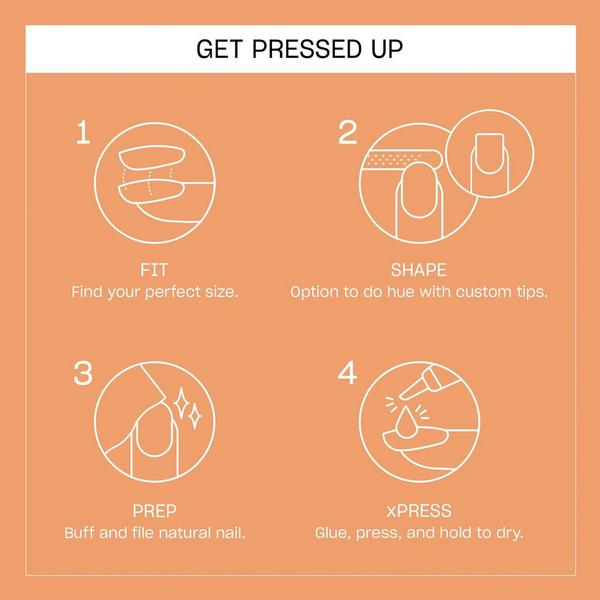 GET PRESSED UP

1

FIT
Find your perfect size.

2

SHAPE
Option to do hue with custom tips.

3

PREP
Buff and file natural nail.

4

xPRESS
Glue, press, and hold to dry.