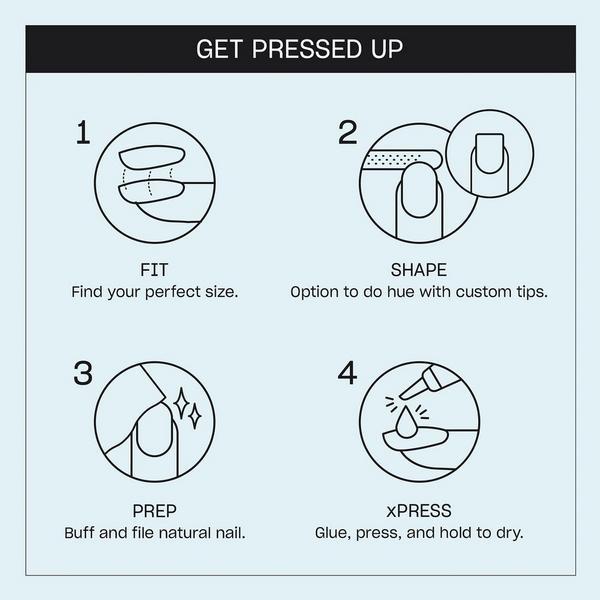 GET PRESSED UP

1

FIT
Find your perfect size.

2

SHAPE
Option to do hue with custom tips.

3

PREP
Buff and file natural nail.

4

xPRESS
Glue, press, and hold to dry.