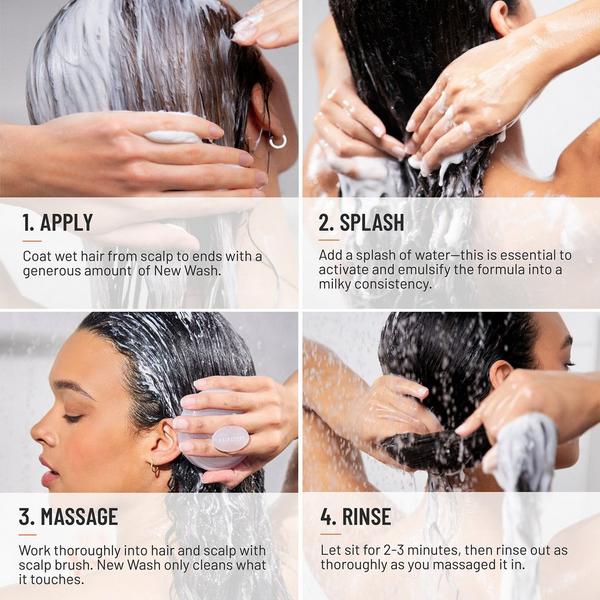 1. APPLY

Coat wet hair from scalp to ends with a generous amount of New Wash.

2. SPLASH

Add a splash of water—this is essential to activate and emulsify the formula into a milky consistency.

3. MASSAGE

Work thoroughly into hair and scalp with scalp brush. New Wash only cleans what it touches.

4. RINSE

Let sit for 2-3 minutes, then rinse out as thoroughly as you massaged it in.