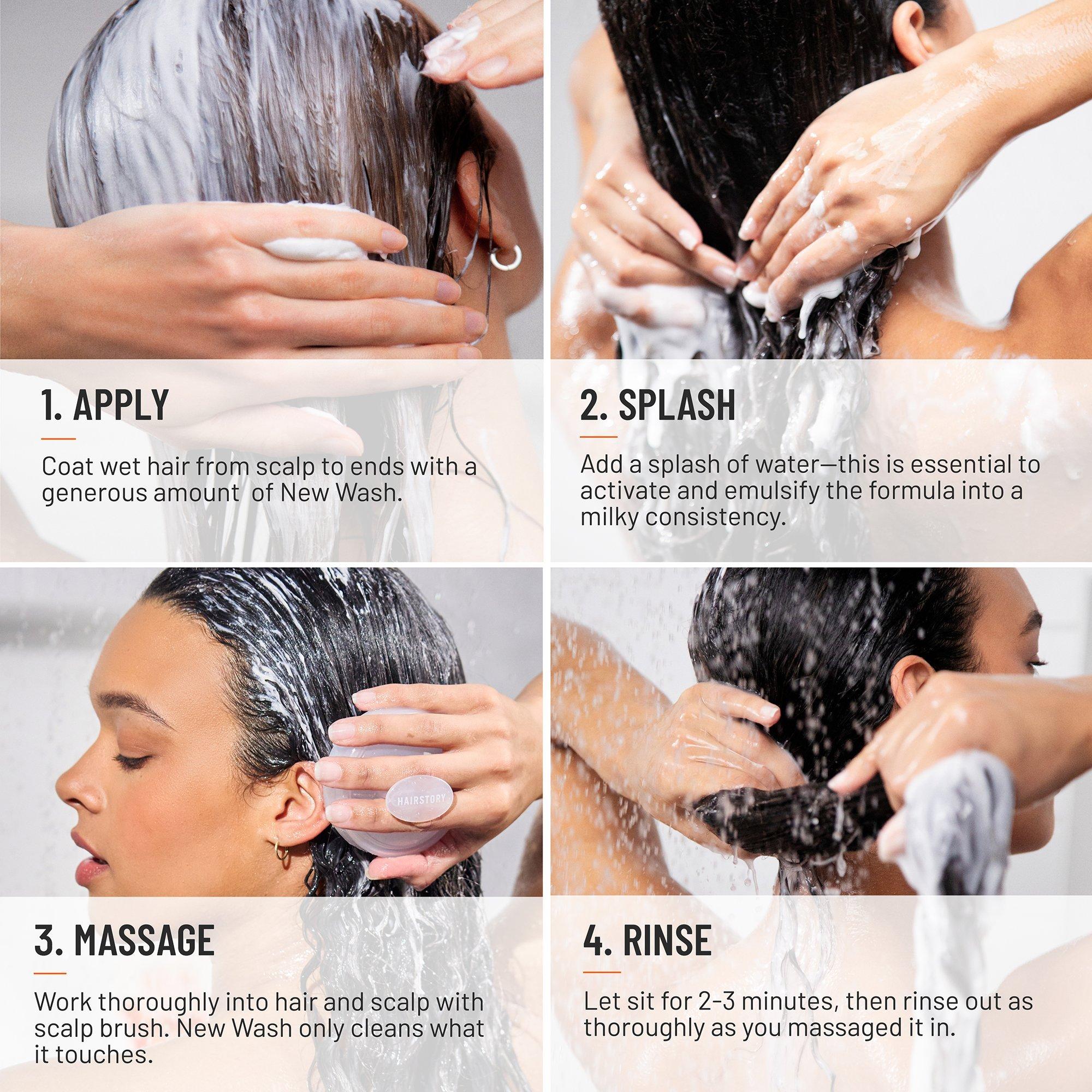 1. APPLY

Coat wet hair from scalp to ends with a generous amount  of New Wash.

2. SPLASH

Add a splash of water—this is essential to activate and emulsify the formula into a milky consistency.

HAIRSTORY

3. MASSAGE

Work thoroughly into hair and scalp with scalp brush. New Wash only cleans what it touches.

4. RINSE

Let sit for 2-3 minutes, then rinse out as thoroughly as you massaged it in.