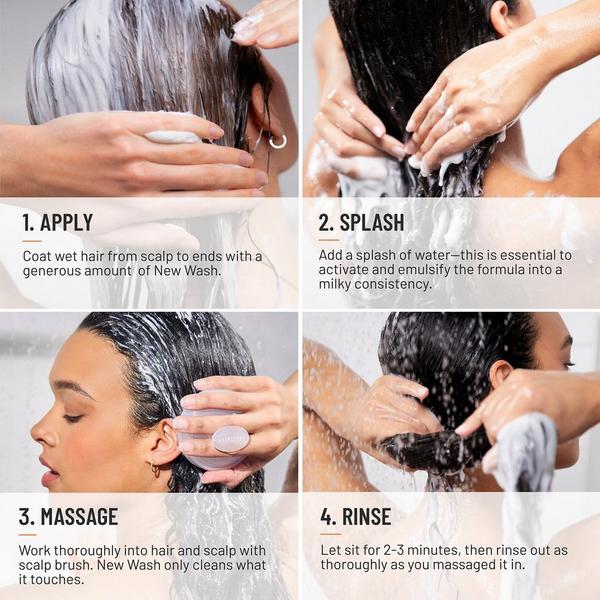 1. APPLY

Coat wet hair from scalp to ends with a generous amount of New Wash.

2. SPLASH

Add a splash of water—this is essential to activate and emulsify the formula into a milky consistency.

3. MASSAGE

Work thoroughly into hair and scalp with scalp brush. New Wash only cleans what it touches.

4. RINSE

Let sit for 2-3 minutes, then rinse out as thoroughly as you massaged it in.