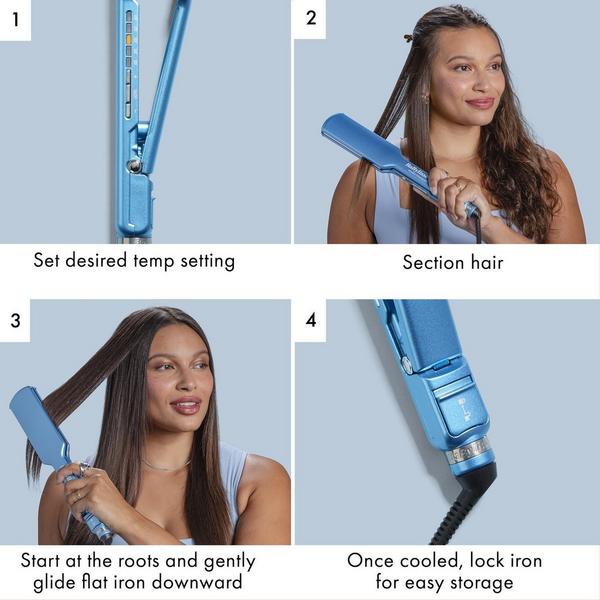 1

Set desired temp setting

2

Section hair

3

Start at the roots and gently glide flat iron downward

4

Once cooled, lock iron for easy storage