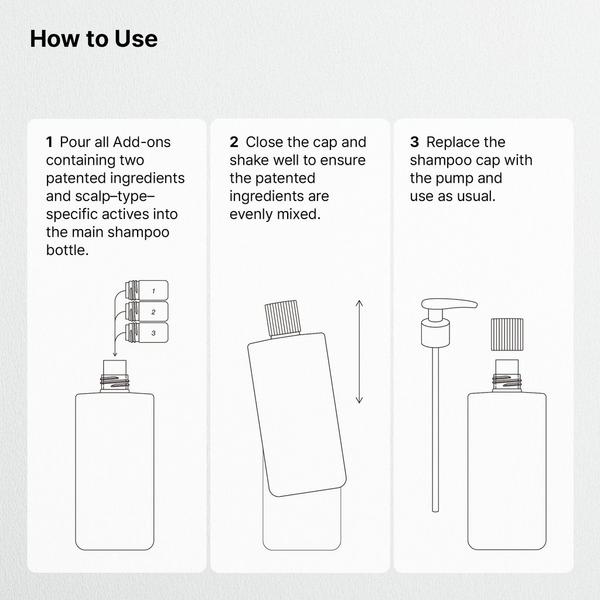 How to Use

1 Pour all Add-ons containing two patented ingredients and scalp–type–specific actives into the main shampoo bottle.

1
2
3

2 Close the cap and shake well to ensure the patented ingredients are evenly mixed.

3 Replace the shampoo cap with the pump and use as usual.