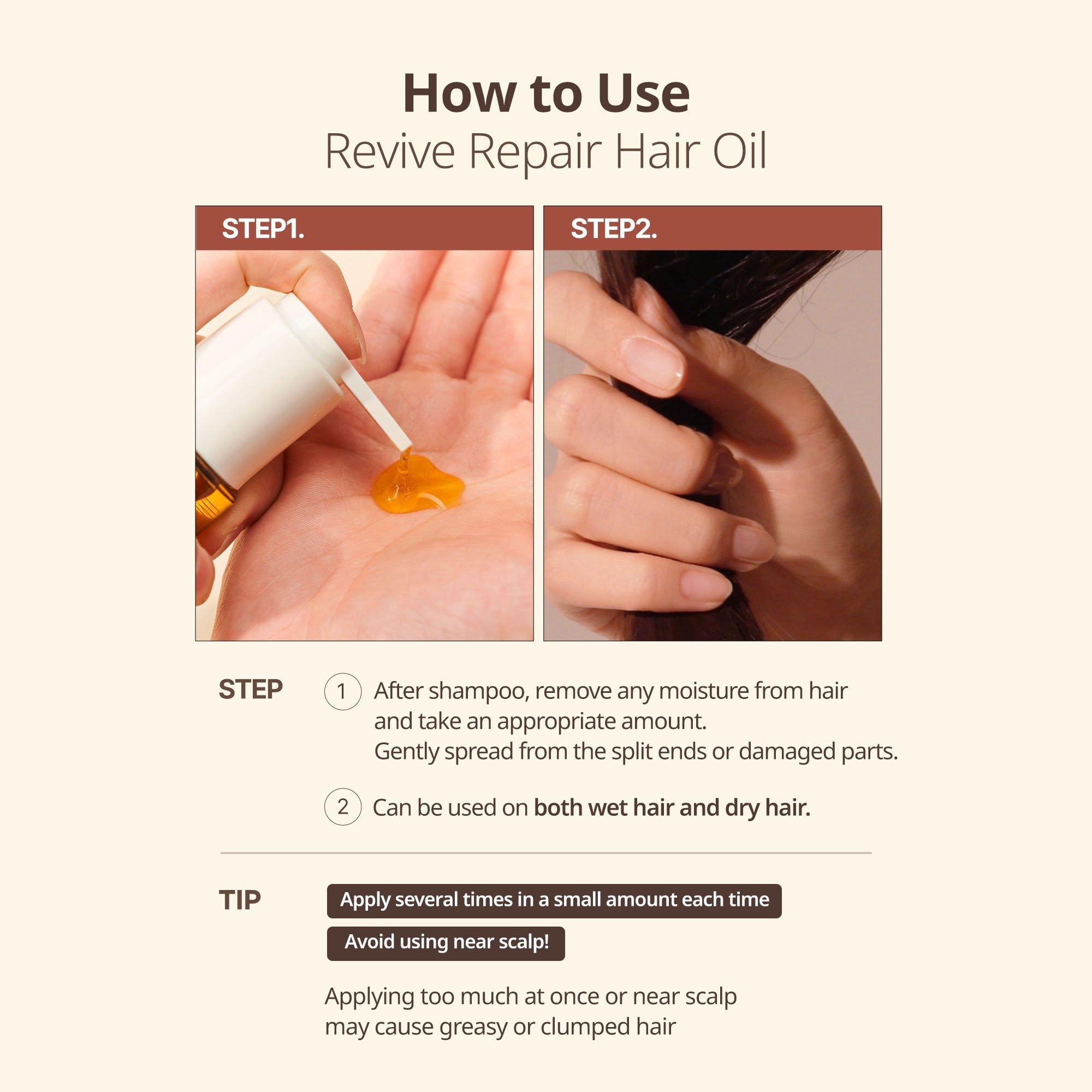 How to Use
Revive Repair Hair Oil

STEP1.

STEP2.

STEP

1 After shampoo, remove any moisture from hair and take an appropriate amount.
Gently spread from the split ends or damaged parts.

2 Can be used on both wet hair and dry hair.

TIP

Apply several times in a small amount each time

Avoid using near scalp!

Applying too much at once or near scalp may cause greasy or clumped hair