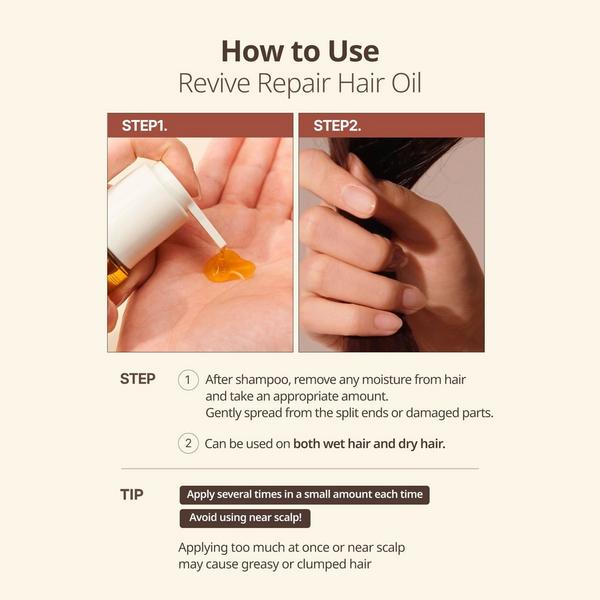 How to Use
Revive Repair Hair Oil

STEP1.

STEP2.

STEP

1 After shampoo, remove any moisture from hair and take an appropriate amount.
Gently spread from the split ends or damaged parts.

2 Can be used on both wet hair and dry hair.

TIP

Apply several times in a small amount each time

Avoid using near scalp!

Applying too much at once or near scalp may cause greasy or clumped hair