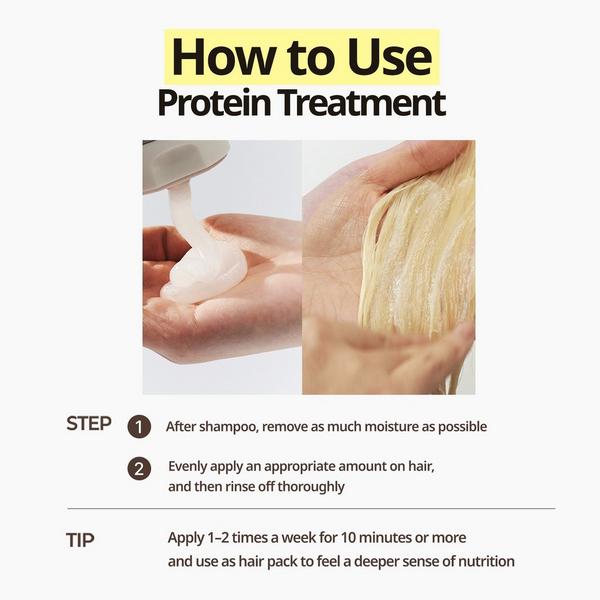 How to Use
Protein Treatment

STEP

1 After shampoo, remove as much moisture as possible

2 Evenly apply an appropriate amount on hair, and then rinse off thoroughly

TIP

Apply 1–2 times a week for 10 minutes or more and use as hair pack to feel a deeper sense of nutrition