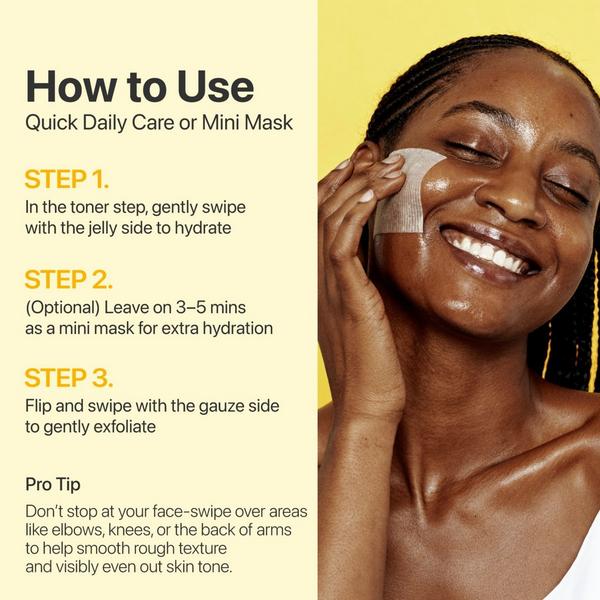 How to Use
Quick Daily Care or Mini Mask

STEP 1.
In the toner step, gently swipe with the jelly side to hydrate

STEP 2.
(Optional) Leave on 3–5 mins as a mini mask for extra hydration

STEP 3.
Flip and swipe with the gauze side to gently exfoliate

Pro Tip
Don't stop at your face-swipe over areas like elbows, knees, or the back of arms to help smooth rough texture and visibly even out skin tone.