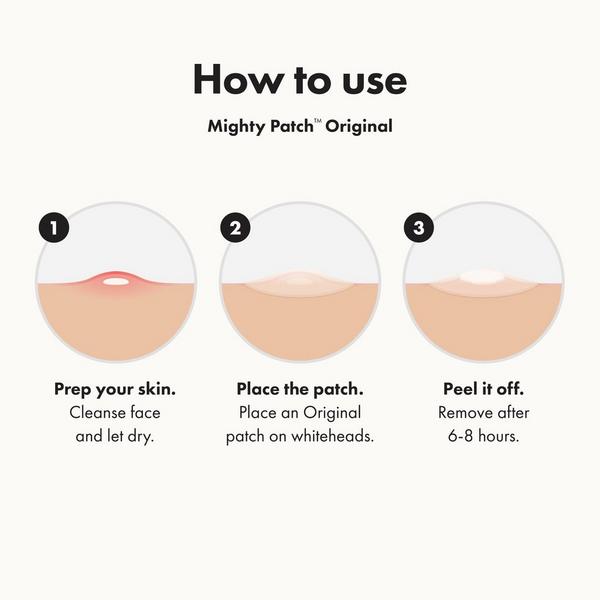 How to use

Mighty Patch™ Original

1

Prep your skin.
Cleanse face and let dry.

2

Place the patch.
Place an Original patch on whiteheads.

3

Peel it off.
Remove after 6-8 hours.